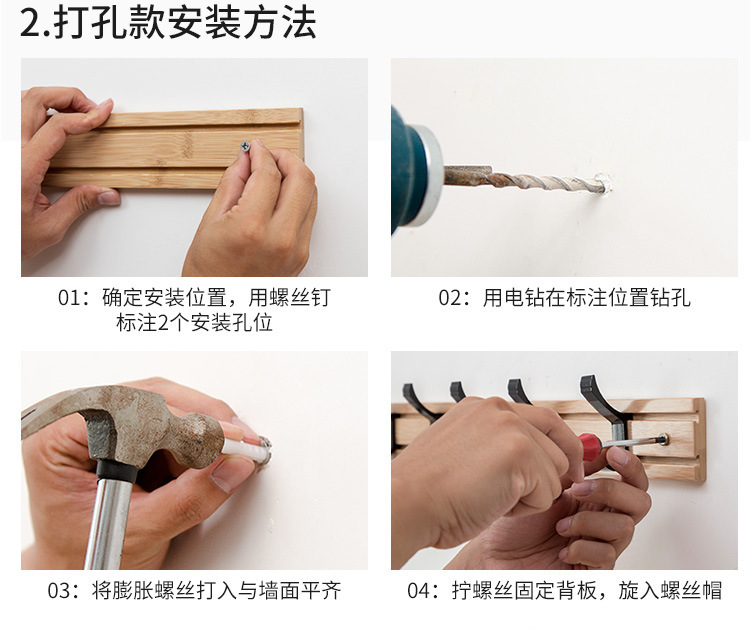 2.打孔款安装方法

01：确定安装位置，用螺丝钉标注2个安装孔位

02：用电钻在标注位置钻孔

03：将膨胀螺丝打入与墙面平齐

04：拧螺丝固定背板，旋入螺丝帽