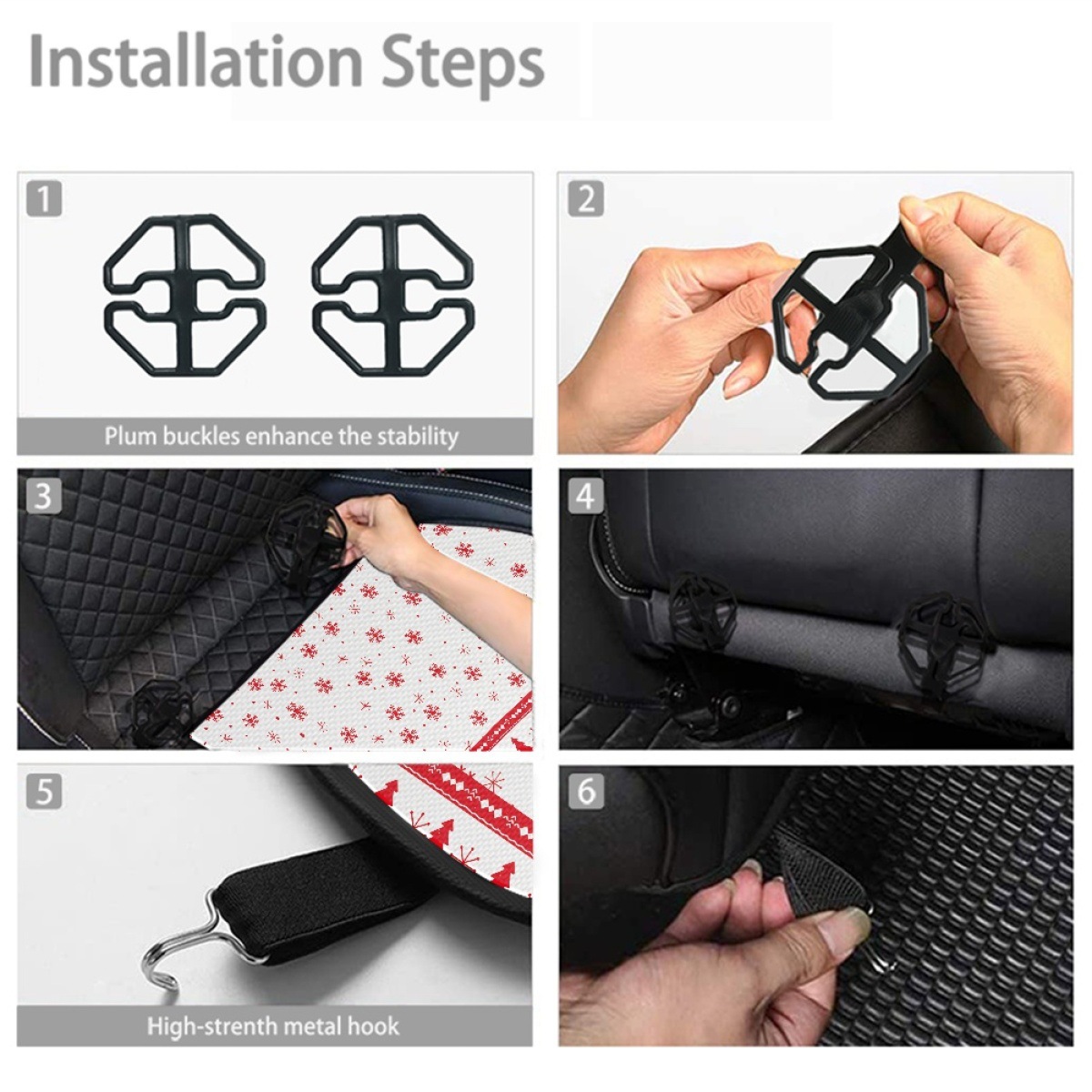 Installation Steps

1

Plum buckles enhance the stability

2

3

4

5

High-strenth metal hook

6