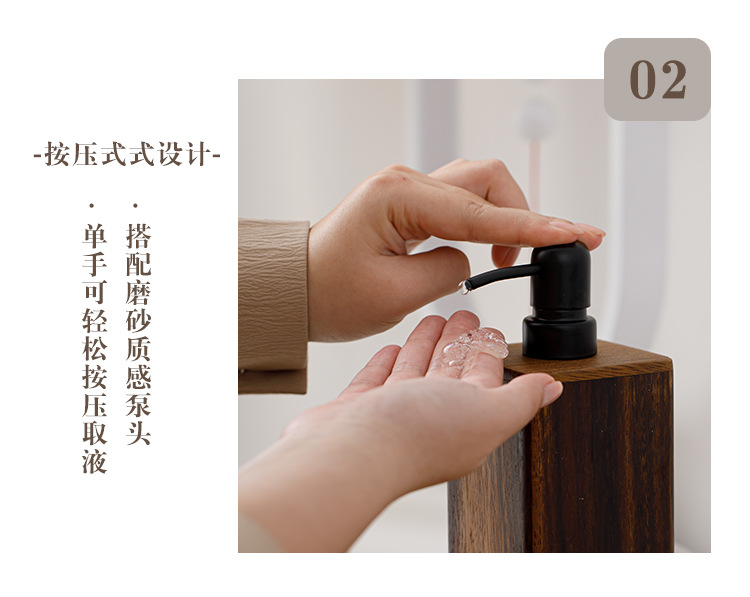 02

-按压式式设计-

· 搭配磨砂质感泵头

· 单手可轻松按压取液