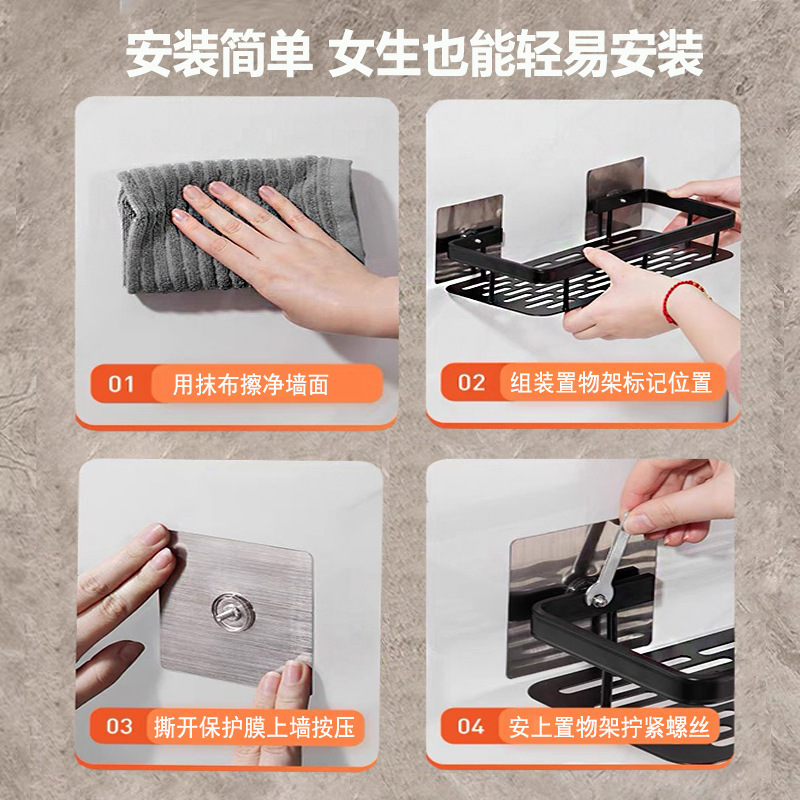 安装简单 女生也能轻易安装

01 用抹布擦净墙面

02 组装置物架标记位置

03 撕开保护膜上墙按压

04 安上置物架拧紧螺丝