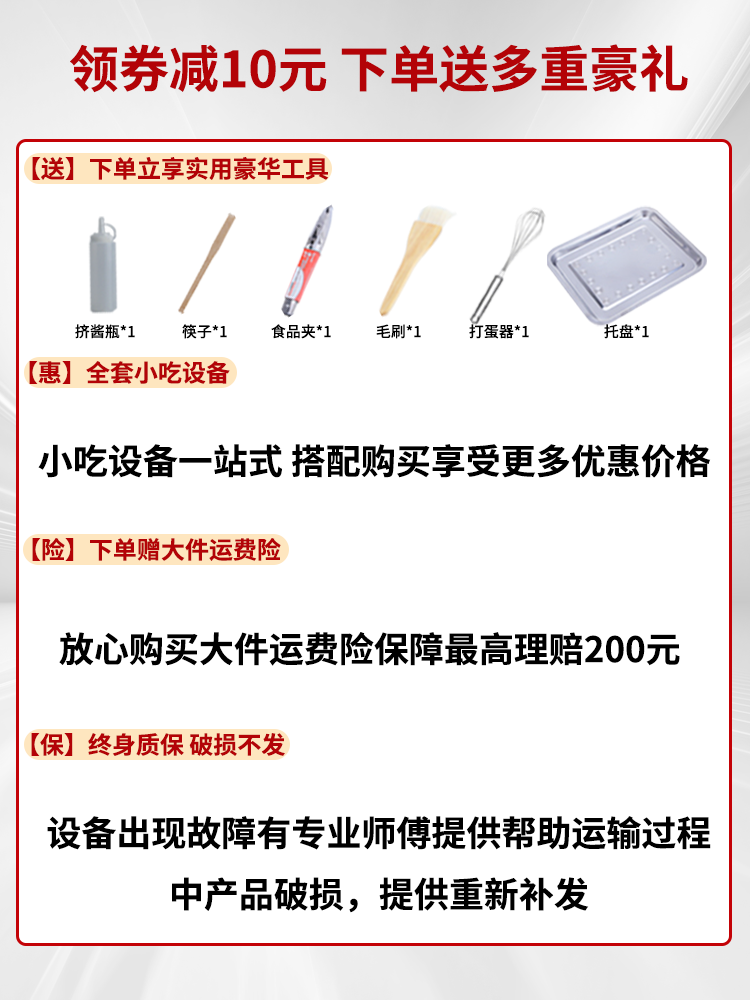 领券减10元 下单送多重豪礼

【送】下单立享实用豪华工具

挤酱瓶*1 筷子*1 食品夹*1 毛刷*1 打蛋器*1 托盘*1

【惠】全套小吃设备

小吃设备一站式 搭配购买享受更多优惠价格

【险】下单赠大件运费险

放心购买大件运费险保障最高理赔200元

【保】终身质保 破损不发

设备出现故障有专业师傅提供帮助运输过程中产品破损，提供重新补发