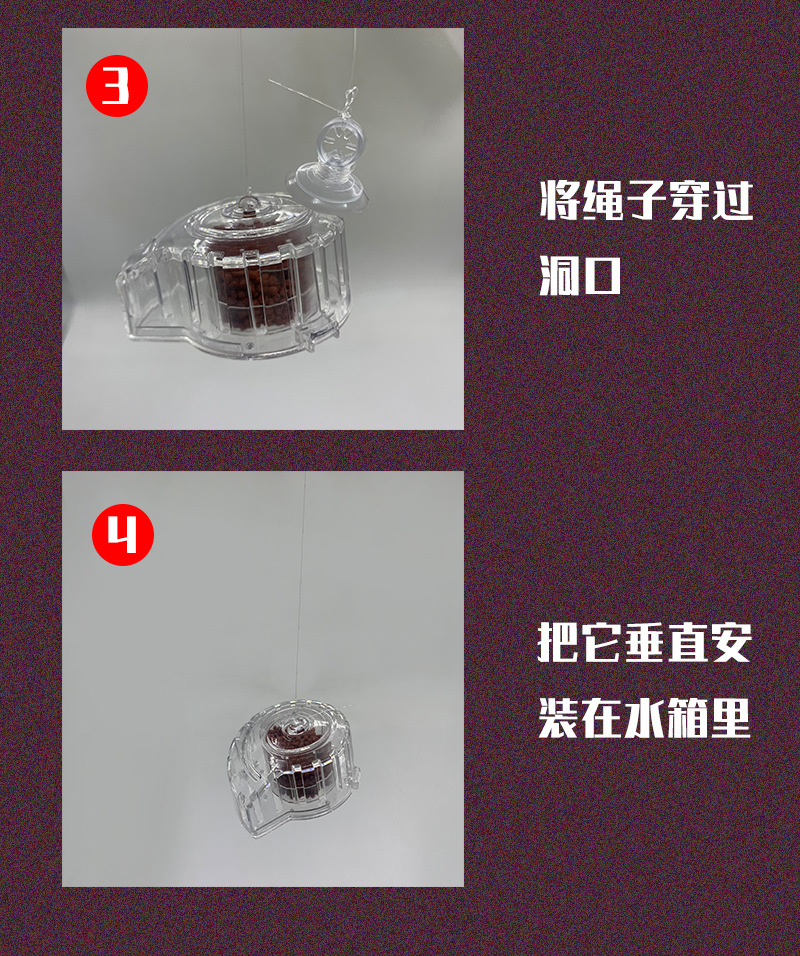 3

将绳子穿过洞口

4

把它垂直安装在水箱里