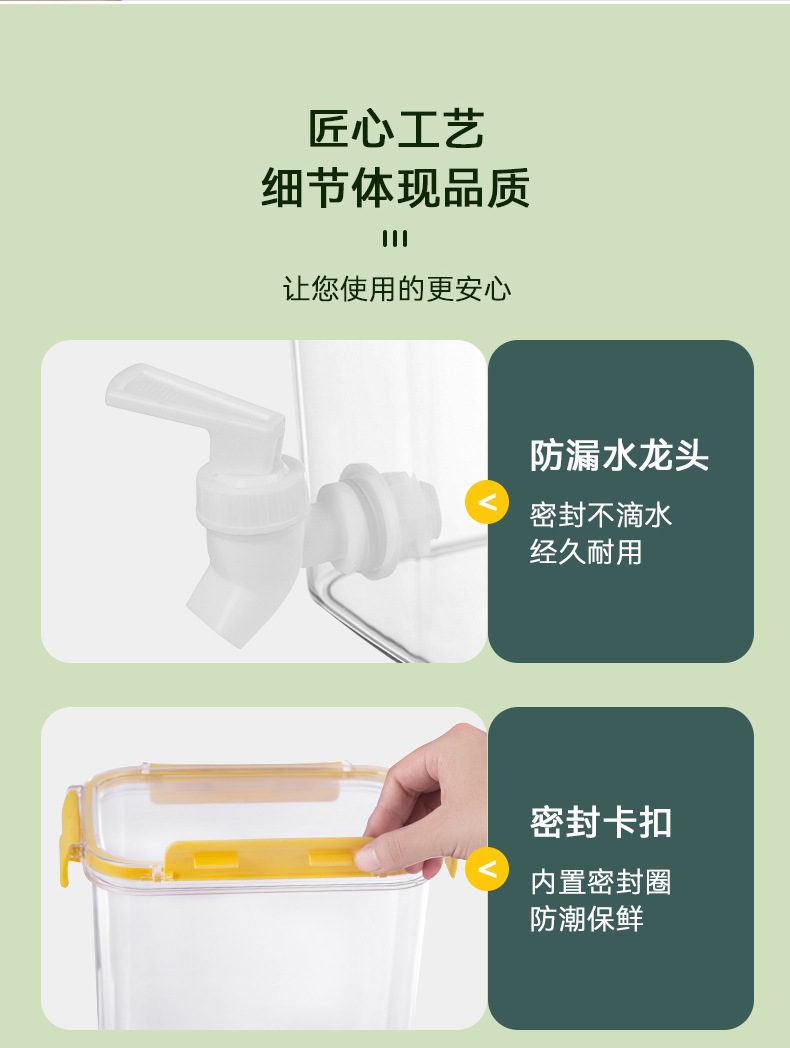 匠心工艺
细节体现品质

让您使用的更安心

防漏水龙头

<

密封不滴水
经久耐用

密封卡扣

<

内置密封圈
防潮保鲜