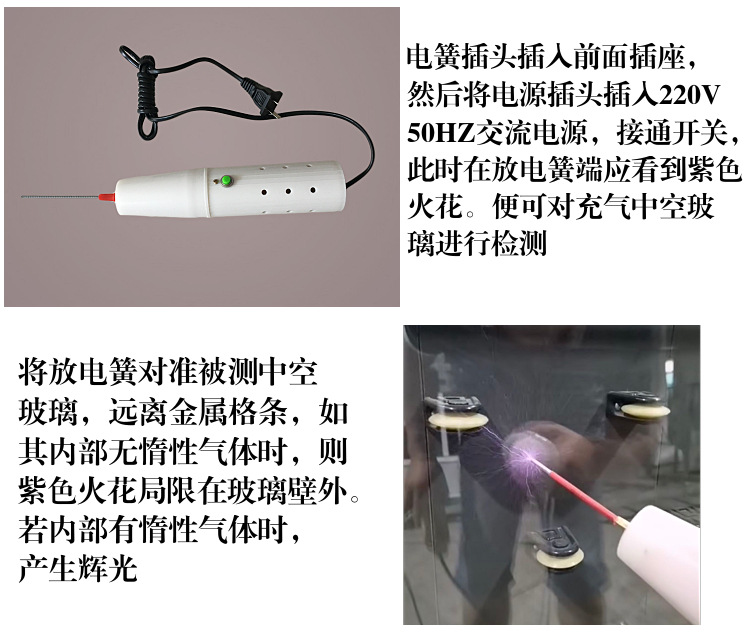 电簧插头插入前面插座，然后将电源插头插入220V 50HZ交流电源，接通开关，此时在放电簧端应看到紫色火花。便可对充气中空玻璃进行检测

将放电簧对准被测中空玻璃，远离金属格条，如其内部无惰性气体时，则紫色火花局限在玻璃壁外。若内部有惰性气体时，产生辉光