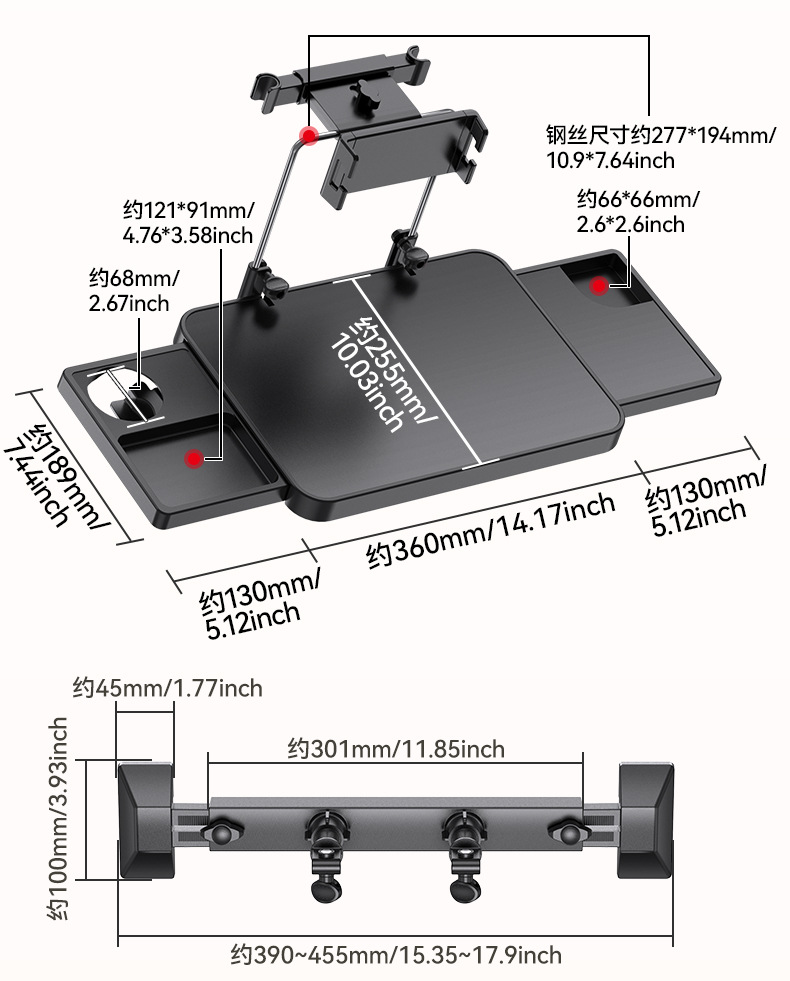 钢丝尺寸约277*194mm/
10.9*7.64inch

约121*91mm/
4.76*3.58inch

约66*66mm/
2.6*2.6inch

约68mm/
2.67inch

约255mm/
10.03inch

约189mm/
7.44inch

约130mm/
5.12inch

约360mm/14.17inch

约130mm/
5.12inch

约45mm/1.77inch

约301mm/11.85inch

约100mm/3.93inch

约390~455mm/15.35~17.9inch