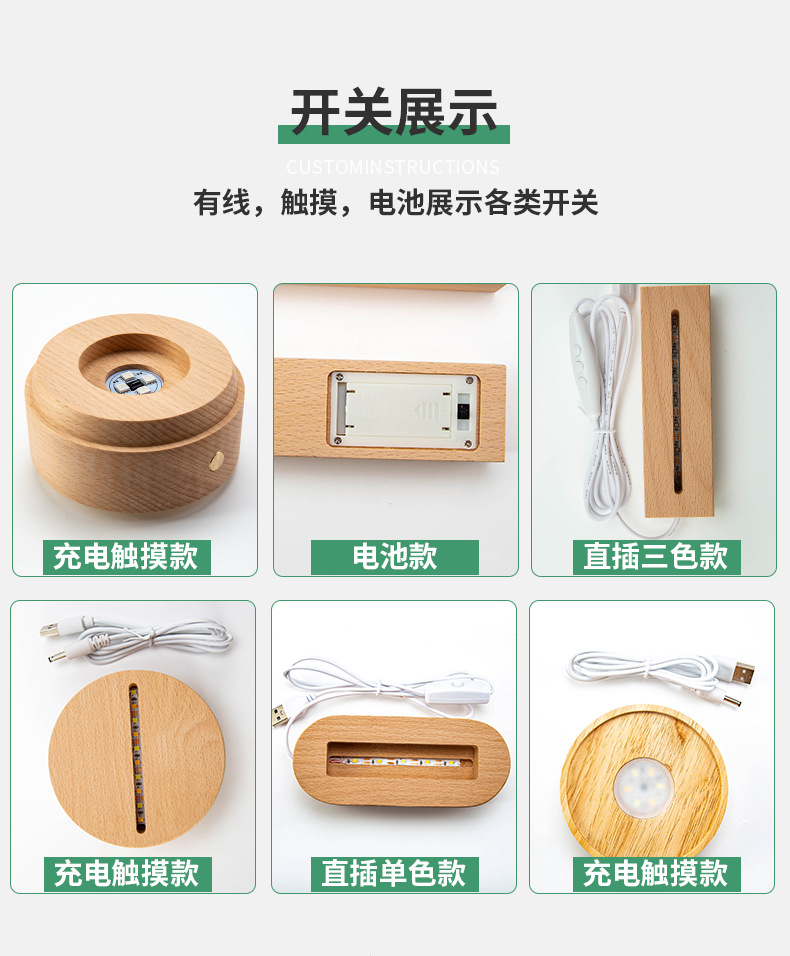 开关展示

CUSTOMINSTRUCTIONS

有线，触摸，电池展示各类开关

充电触摸款

电池款

直插三色款

充电触摸款

直插单色款

充电触摸款