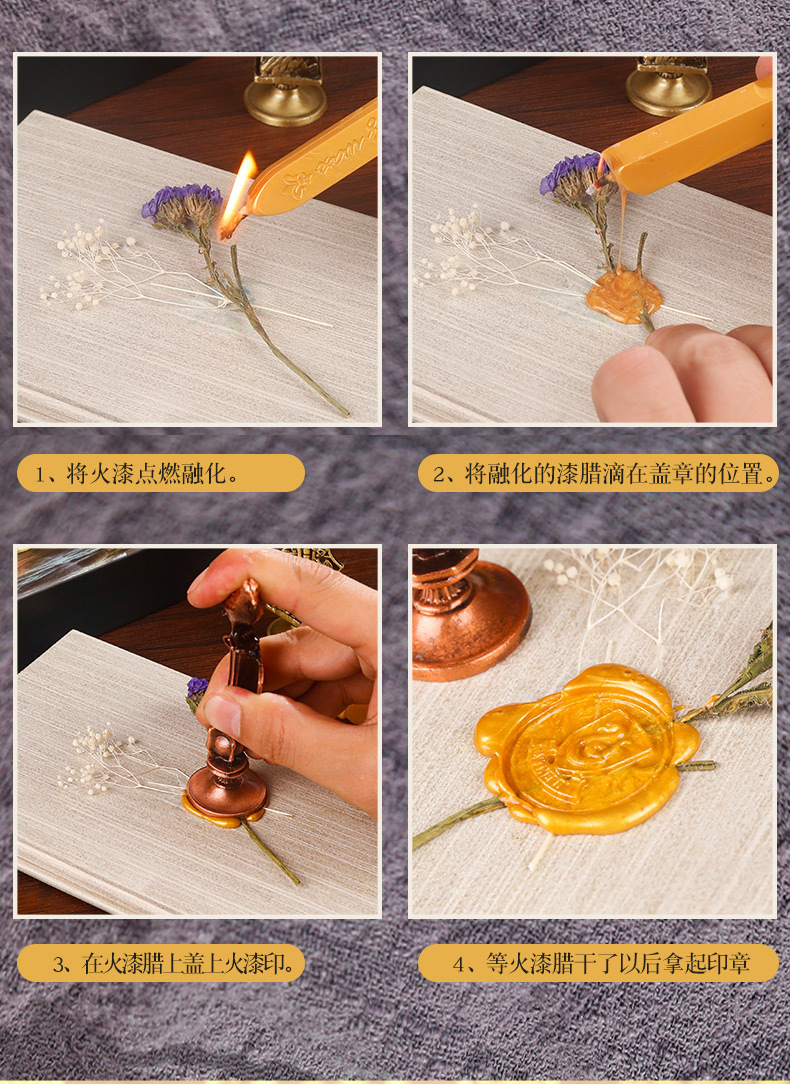 1、将火漆点燃融化。

2、将融化的漆腊滴在盖章的位置。

3、在火漆腊上盖上火漆印。

4、等火漆腊干了以后拿起印章