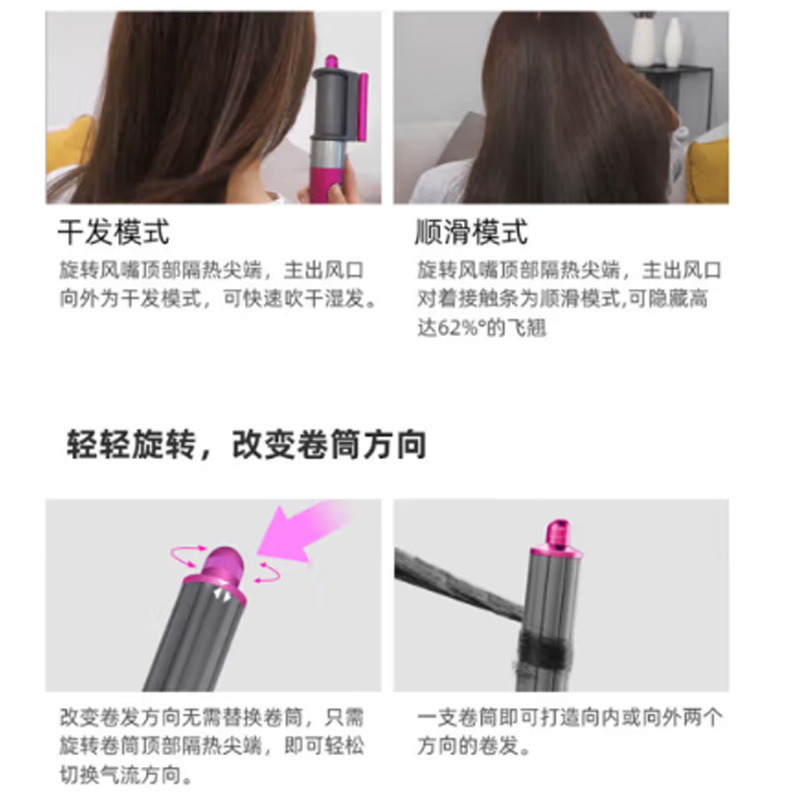 干发模式

旋转风嘴顶部隔热尖端，主出风口向外为干发模式，可快速吹干湿发。

顺滑模式

旋转风嘴顶部隔热尖端，主出风口对着接触条为顺滑模式,可隐藏高达62%°的飞翘

轻轻旋转，改变卷筒方向

改变卷发方向无需替换卷筒，只需旋转卷筒顶部隔热尖端，即可轻松切换气流方向。

一支卷筒即可打造向内或向外两个方向的卷发。