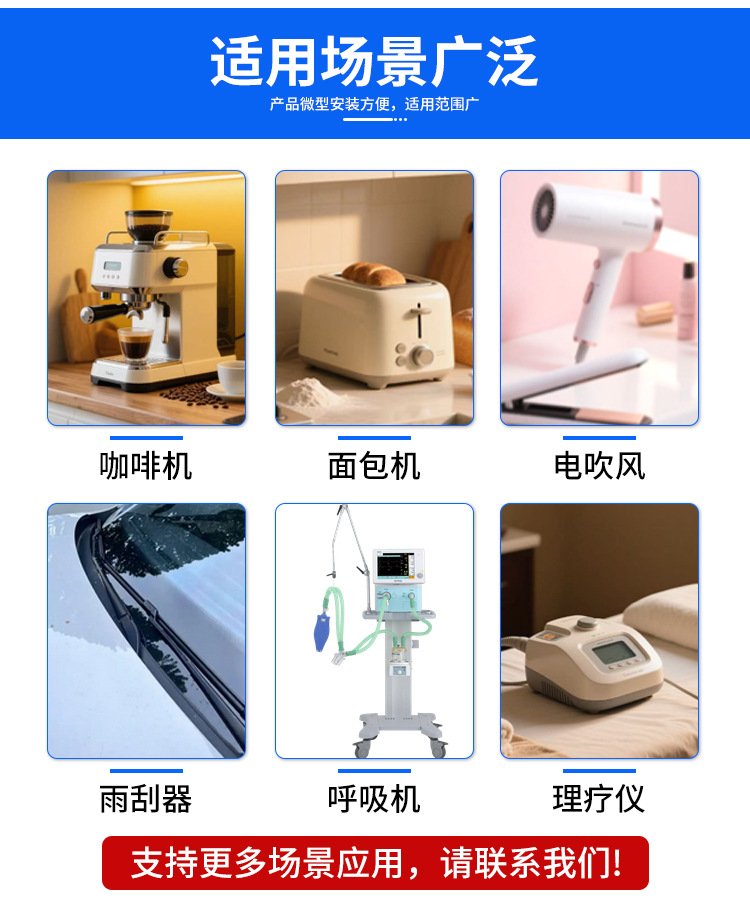 适用场景广泛

产品微型安装方便，适用范围广

咖啡机

面包机

电吹风

雨刮器

呼吸机

理疗仪

支持更多场景应用，请联系我们!