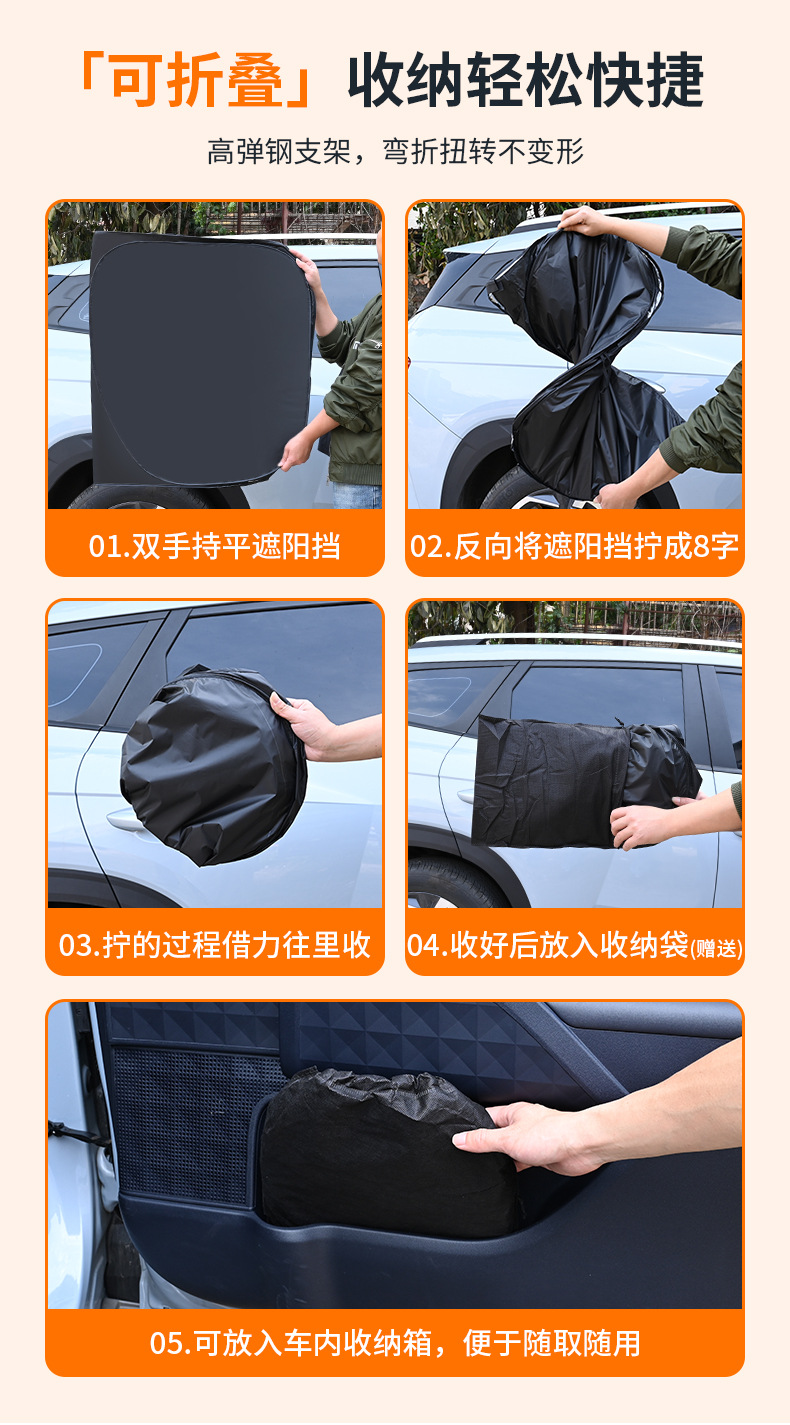 「可折叠」收纳轻松快捷

高弹钢支架，弯折扭转不变形

01.双手持平遮阳挡

02.反向将遮阳挡拧成8字

03.拧的过程借力往里收

04.收好后放入收纳袋(赠送)

05.可放入车内收纳箱，便于随取随用