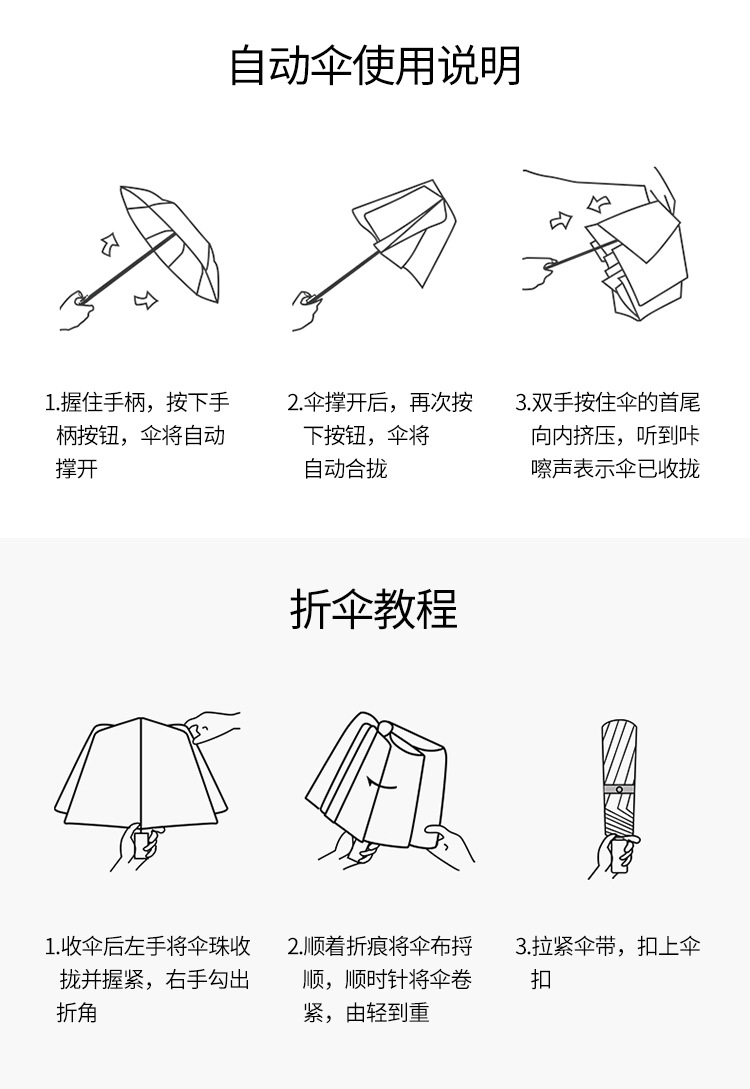 自动伞使用说明

1.握住手柄，按下手柄按钮，伞将自动撑开

2.伞撑开后，再次按下按钮，伞将自动合拢

3.双手按住伞的首尾向内挤压，听到咔嚓声表示伞已收拢

折伞教程

1.收伞后左手将伞珠收拢并握紧，右手勾出折角

2.顺着折痕将伞布捋顺，顺时针将伞卷紧，由轻到重

3.拉紧伞带，扣上伞扣