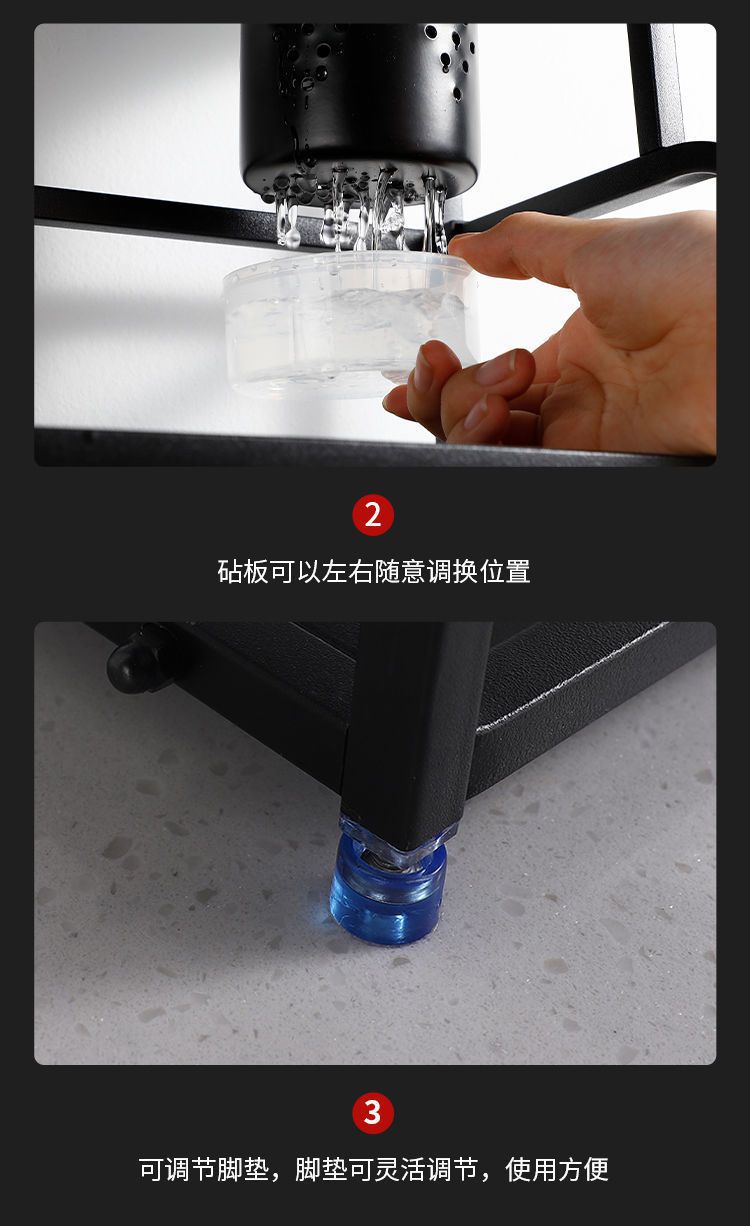 2

砧板可以左右随意调换位置

3

可调节脚垫，脚垫可灵活调节，使用方便