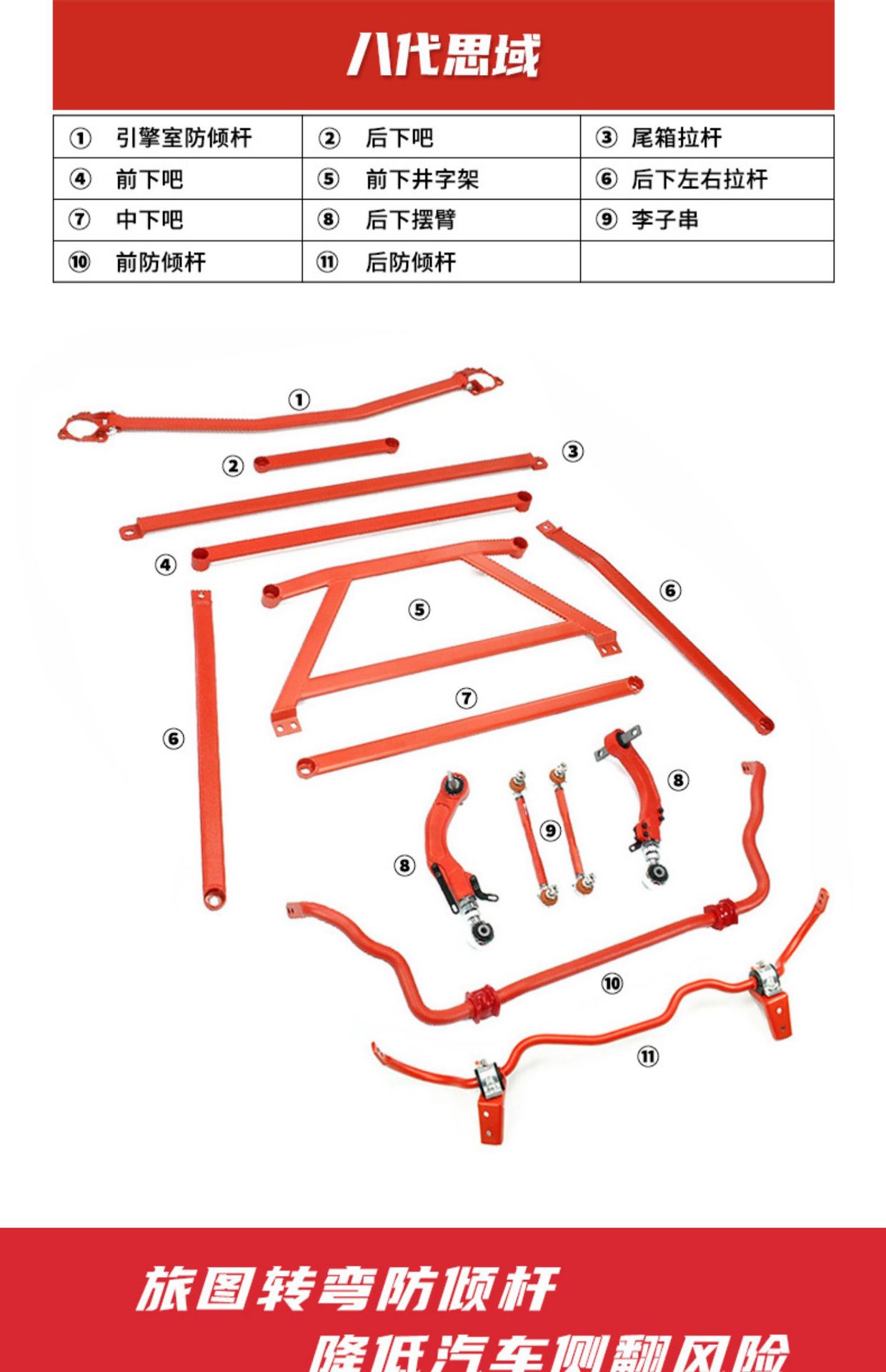 八代思域

| ① 引擎室防倾杆 | ② 后下吧 | ③ 尾箱拉杆 |
|---|---|---|
| ④ 前下吧 | ⑤ 前下井字架 | ⑥ 后下左右拉杆 |
| ⑦ 中下吧 | ⑧ 后下摆臂 | ⑨ 李子串 |
| ⑩ 前防倾杆 | ⑪ 后防倾杆 | |

①
②
③
④
⑤
⑥
⑥
⑦
⑧
⑧
⑨
⑩
⑪

旅图转弯防倾杆
降低汽车侧翻风险