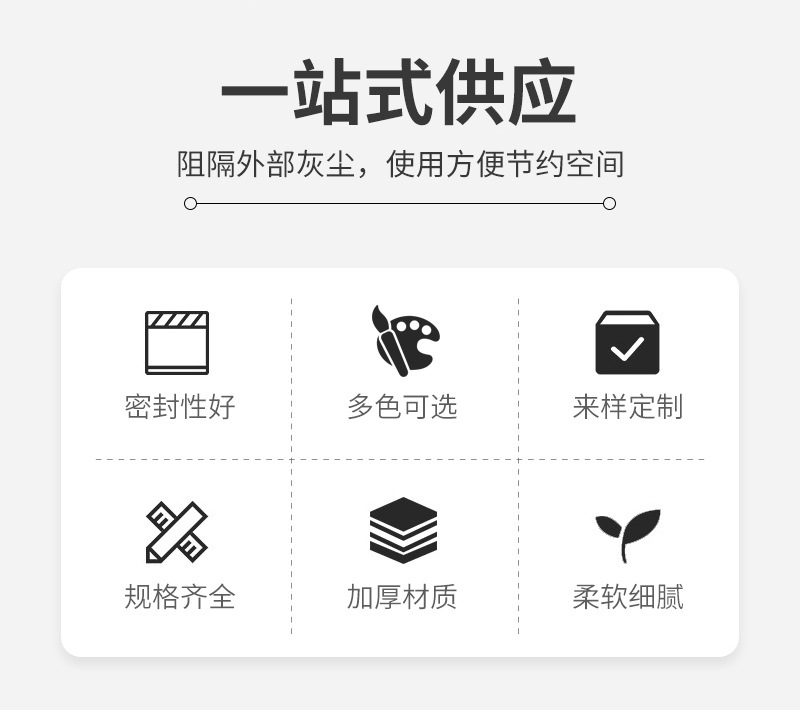 一站式供应

阻隔外部灰尘，使用方便节约空间

密封性好

多色可选

来样定制

规格齐全

加厚材质

柔软细腻