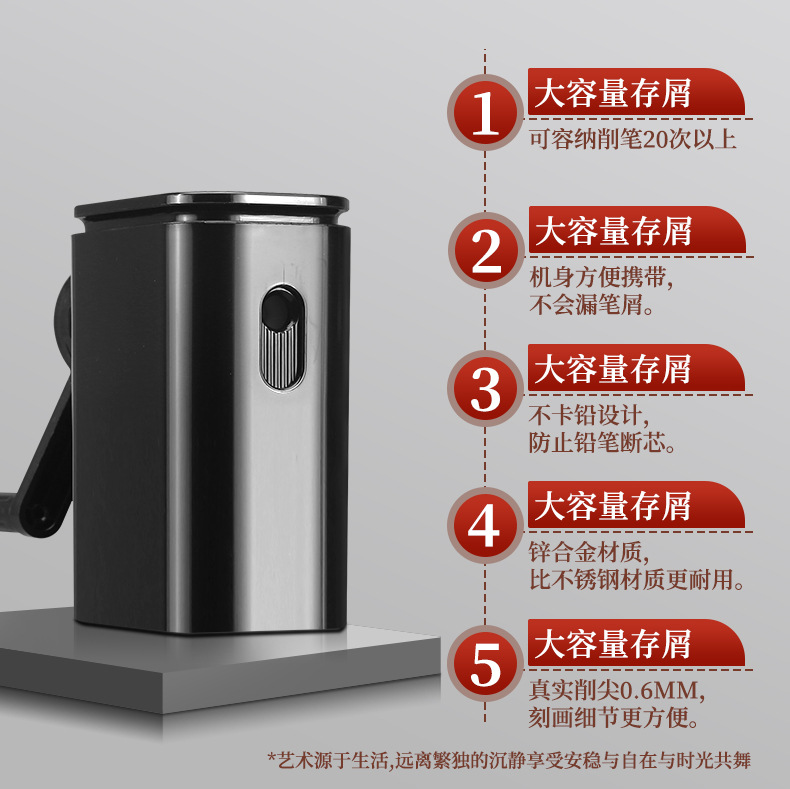 1
大容量存屑
可容纳削笔20次以上

2
大容量存屑
机身方便携带，
不会漏笔屑。

3
大容量存屑
不卡铅设计，
防止铅笔断芯。

4
大容量存屑
锌合金材质，
比不锈钢材质更耐用。

5
大容量存屑
真实削尖0.6MM，
刻画细节更方便。

*艺术源于生活，远离繁独的沉静享受安稳与自在与时光共舞