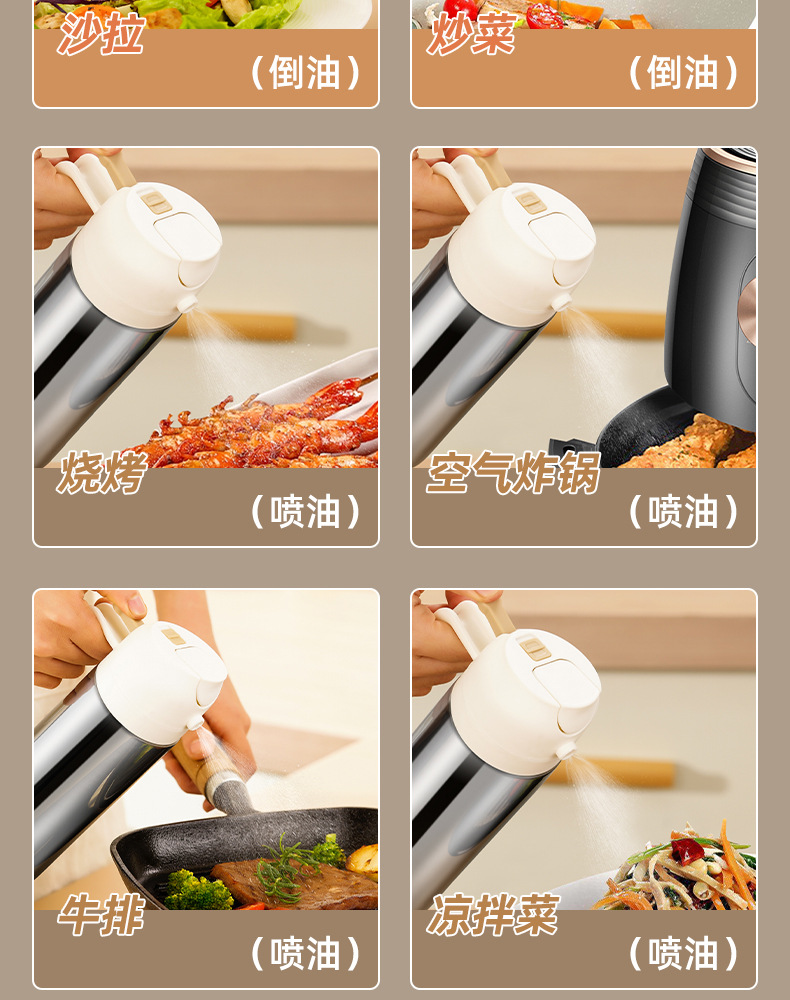 沙拉
（倒油）

炒菜
（倒油）

烧烤
（喷油）

空气炸锅
（喷油）

牛排
（喷油）

凉拌菜
（喷油）