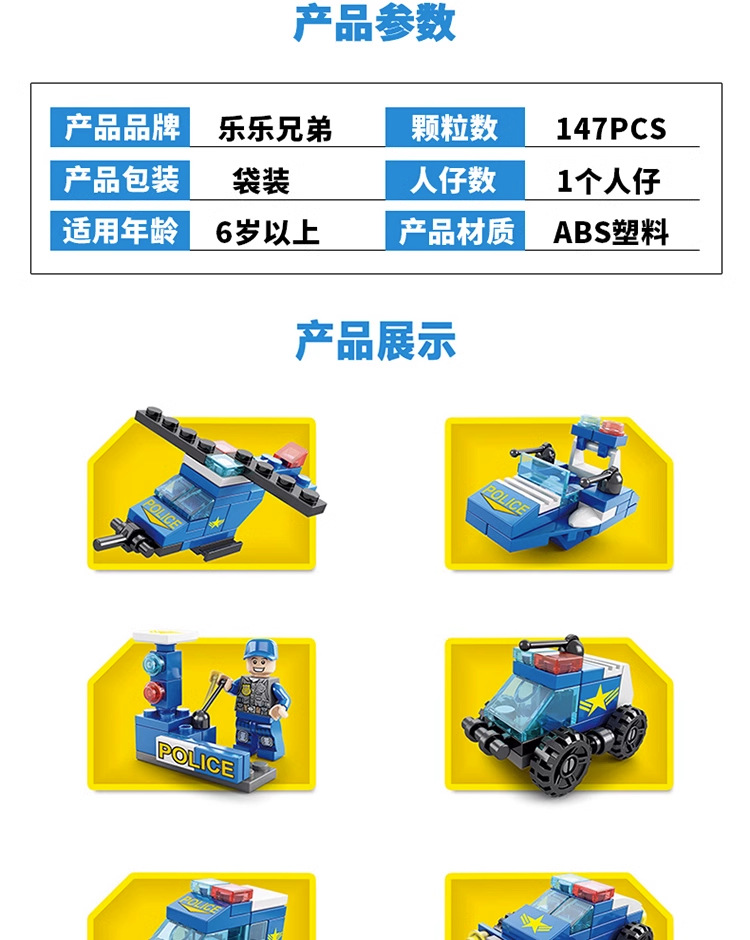 产品参数

| 产品品牌 | 乐乐兄弟 | 颗粒数 | 147PCS |
|---|---|---|---|
| 产品包装 | 袋装 | 人仔数 | 1个人仔 |
| 适用年龄 | 6岁以上 | 产品材质 | ABS塑料 |

产品展示

POLICE

POLICE

POLICE

POLICE