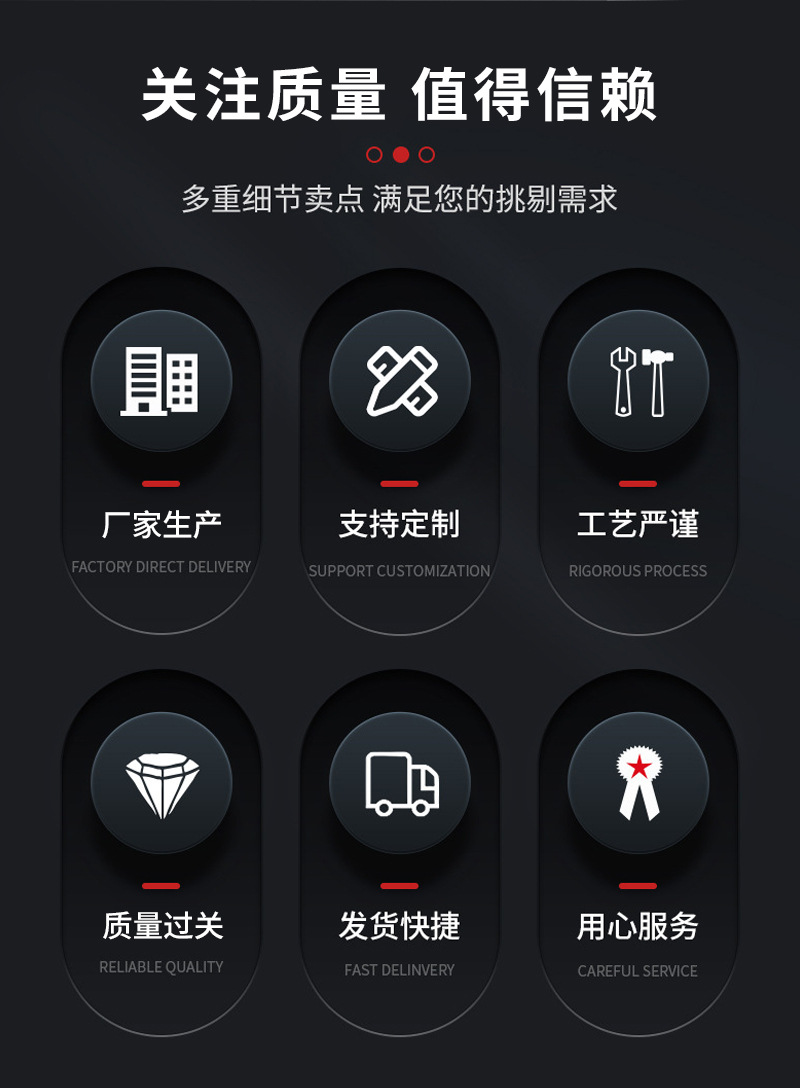 关注质量 值得信赖

多重细节卖点 满足您的挑剔需求

厂家生产

FACTORY DIRECT DELIVERY

支持定制

SUPPORT CUSTOMIZATION

工艺严谨

RIGOROUS PROCESS

质量过关

RELIABLE QUALITY

发货快捷

FAST DELINVERY

用心服务

CAREFUL SERVICE