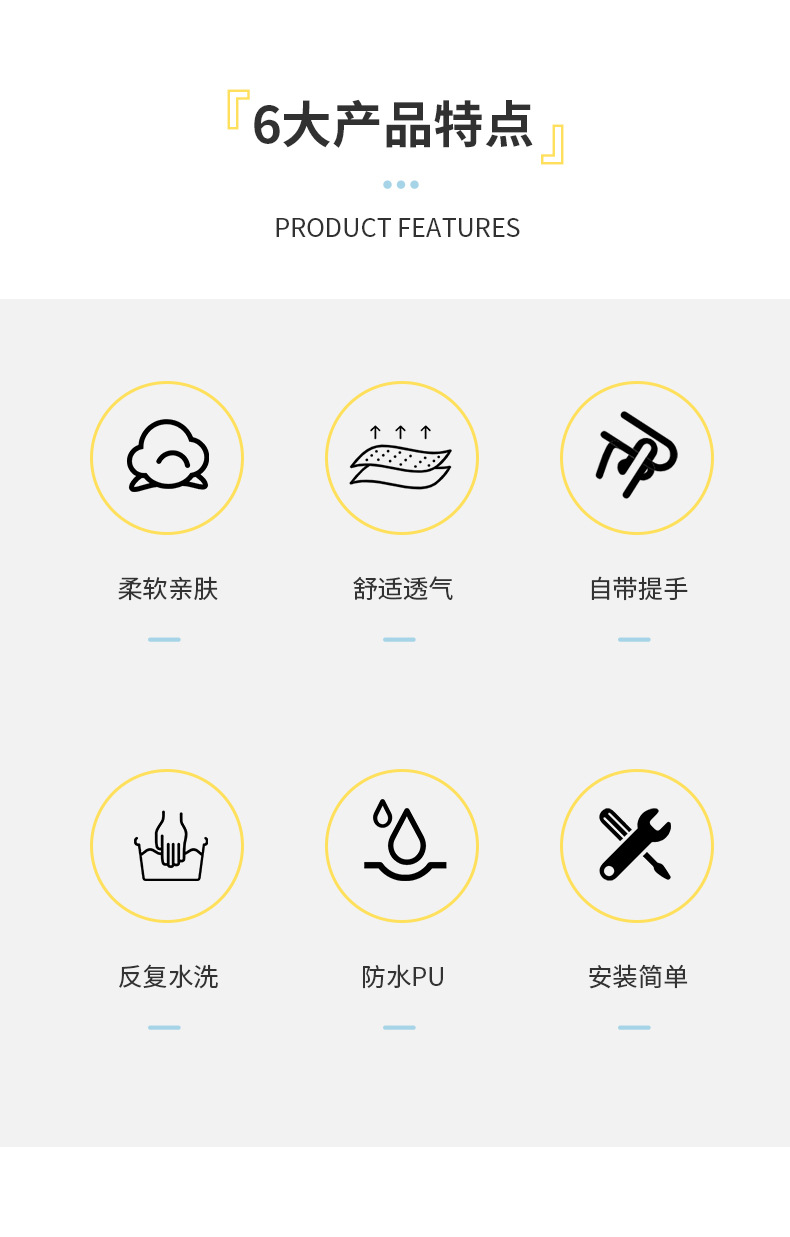 『6大产品特点』

PRODUCT FEATURES

柔软亲肤

舒适透气

自带提手

反复水洗

防水PU

安装简单