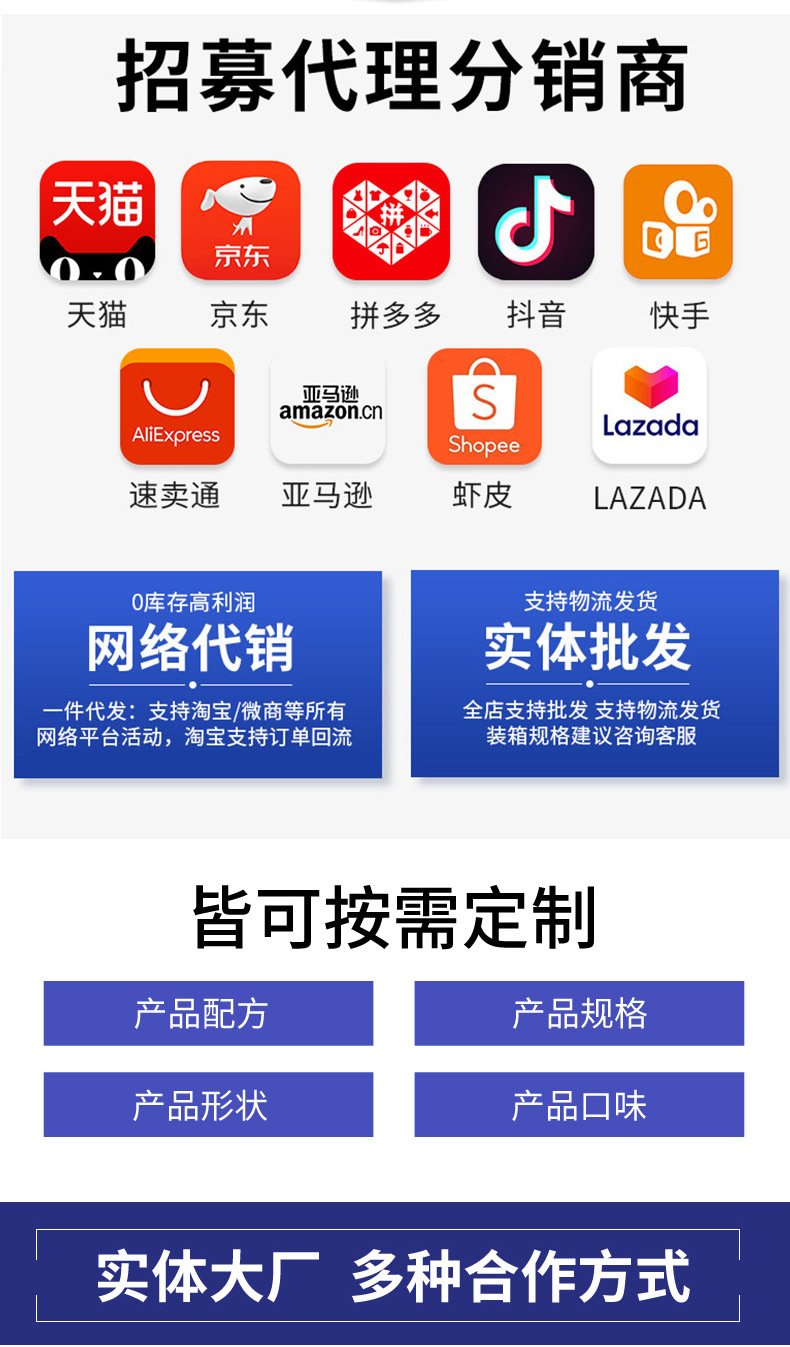 招募代理分销商

天猫
天猫

京东
京东

拼
拼多多

抖音

快手

AliExpress
速卖通

亚马逊
amazon.cn
亚马逊

Shopee
虾皮

Lazada
LAZADA

0库存高利润
网络代销
一件代发：支持淘宝/微商等所有网络平台活动，淘宝支持订单回流

支持物流发货
实体批发
全店支持批发 支持物流发货
装箱规格建议咨询客服

皆可按需定制

产品配方

产品规格

产品形状

产品口味

实体大厂 多种合作方式