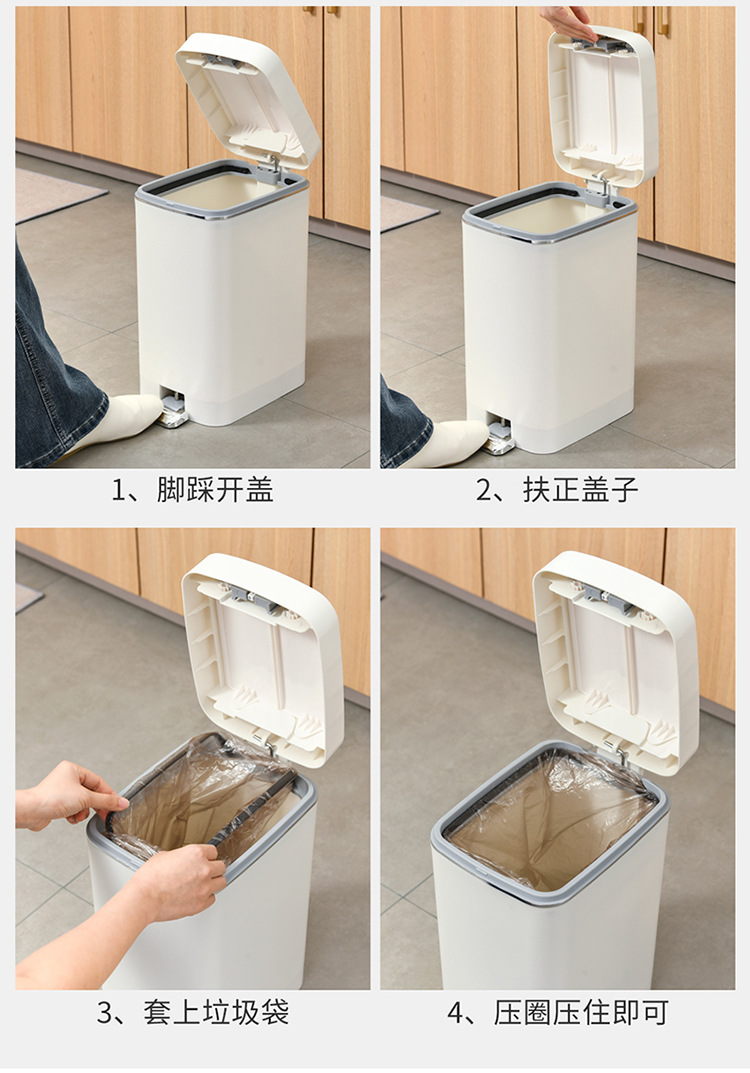 1、脚踩开盖

2、扶正盖子

3、套上垃圾袋

4、压圈压住即可