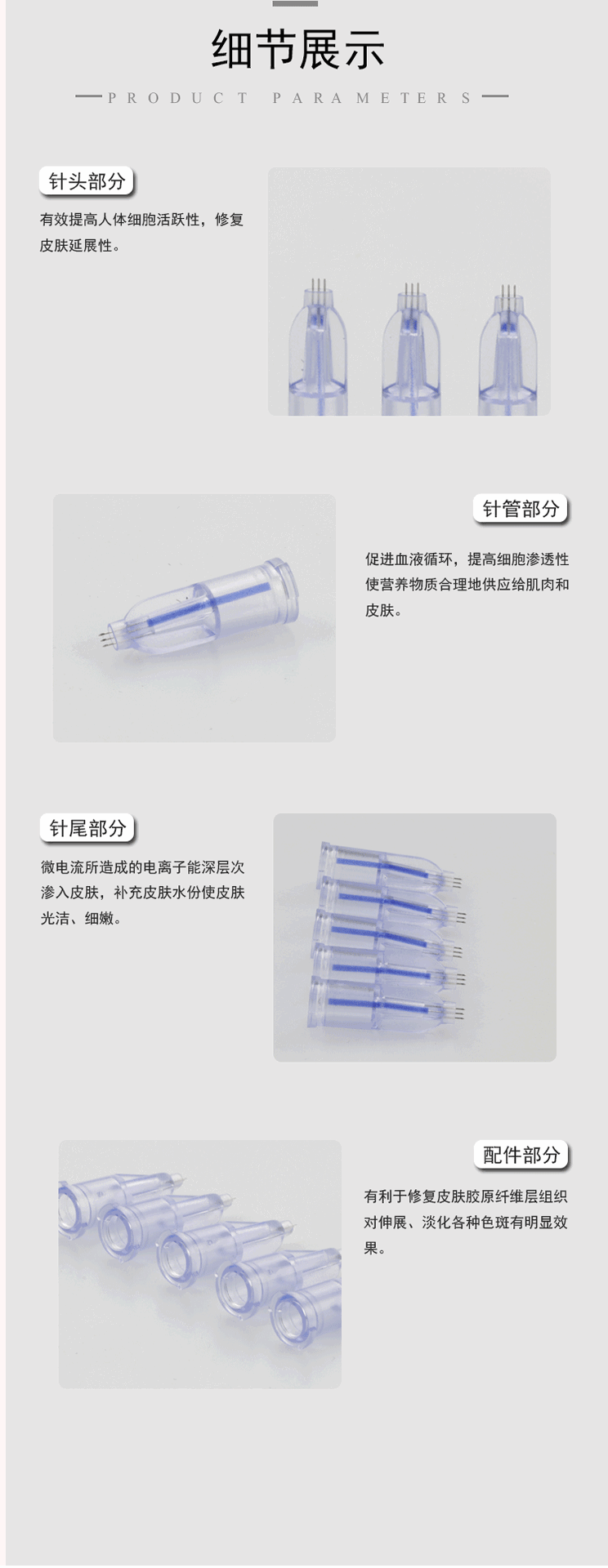 细节展示

PRODUCT PARAMETERS

针头部分

有效提高人体细胞活跃性，修复皮肤延展性。

针管部分

促进血液循环，提高细胞渗透性使营养物质合理地供应给肌肉和皮肤。

针尾部分

微电流所造成的电离子能深层次渗入皮肤，补充皮肤水份使皮肤光洁、细嫩。

配件部分

有利于修复皮肤胶原纤维层组织对伸展、淡化各种色斑有明显效果。