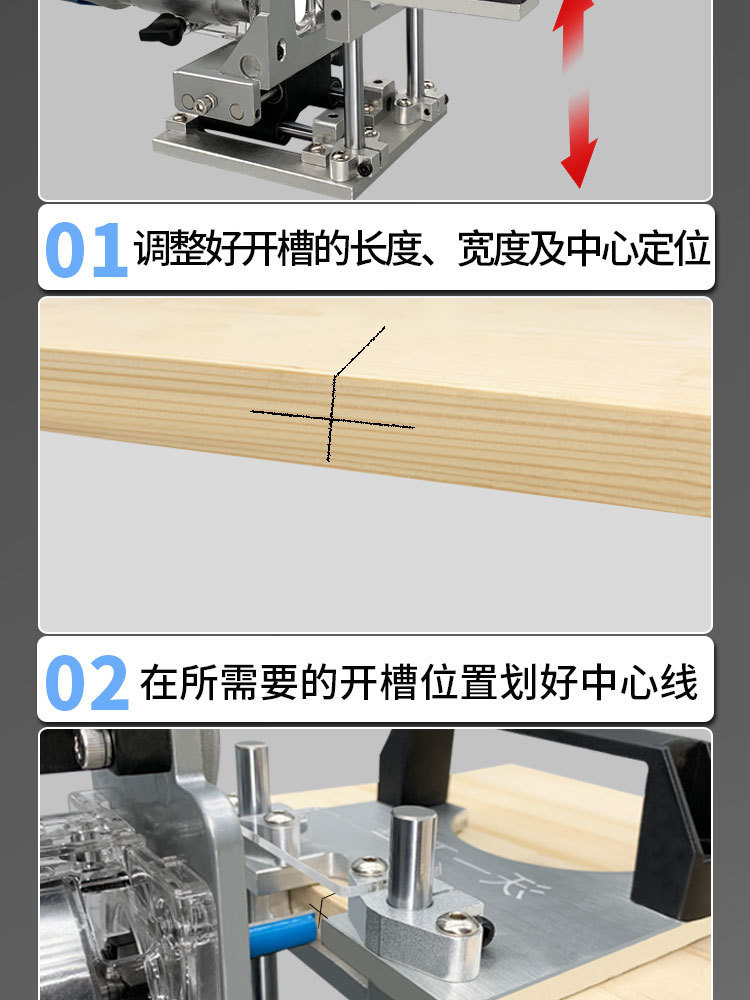 01 调整好开槽的长度、宽度及中心定位

02 在所需要的开槽位置划好中心线