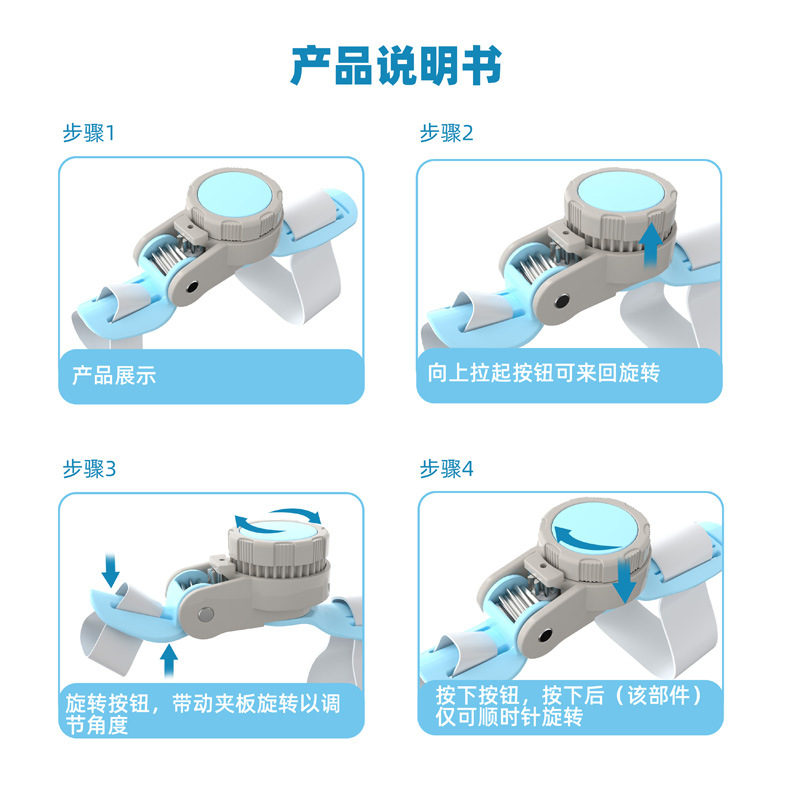 产品说明书

步骤1

产品展示

步骤2

向上拉起按钮可来回旋转

步骤3

旋转按钮，带动夹板旋转以调节角度

步骤4

按下按钮，按下后（该部件）仅可顺时针旋转