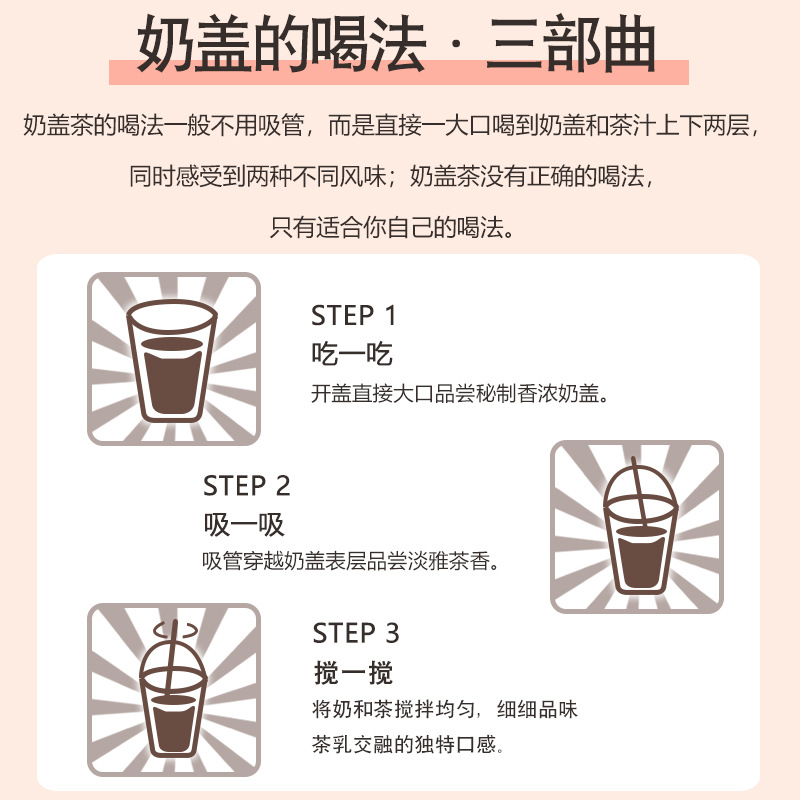 奶盖的喝法 · 三部曲

奶盖茶的喝法一般不用吸管，而是直接一大口喝到奶盖和茶汁上下两层，同时感受到两种不同风味；奶盖茶没有正确的喝法，只有适合你自己的喝法。

STEP 1
吃一吃
开盖直接大口品尝秘制香浓奶盖。

STEP 2
吸一吸
吸管穿越奶盖表层品尝淡雅茶香。

STEP 3
搅一搅
将奶和茶搅拌均匀，细细品味茶乳交融的独特口感。