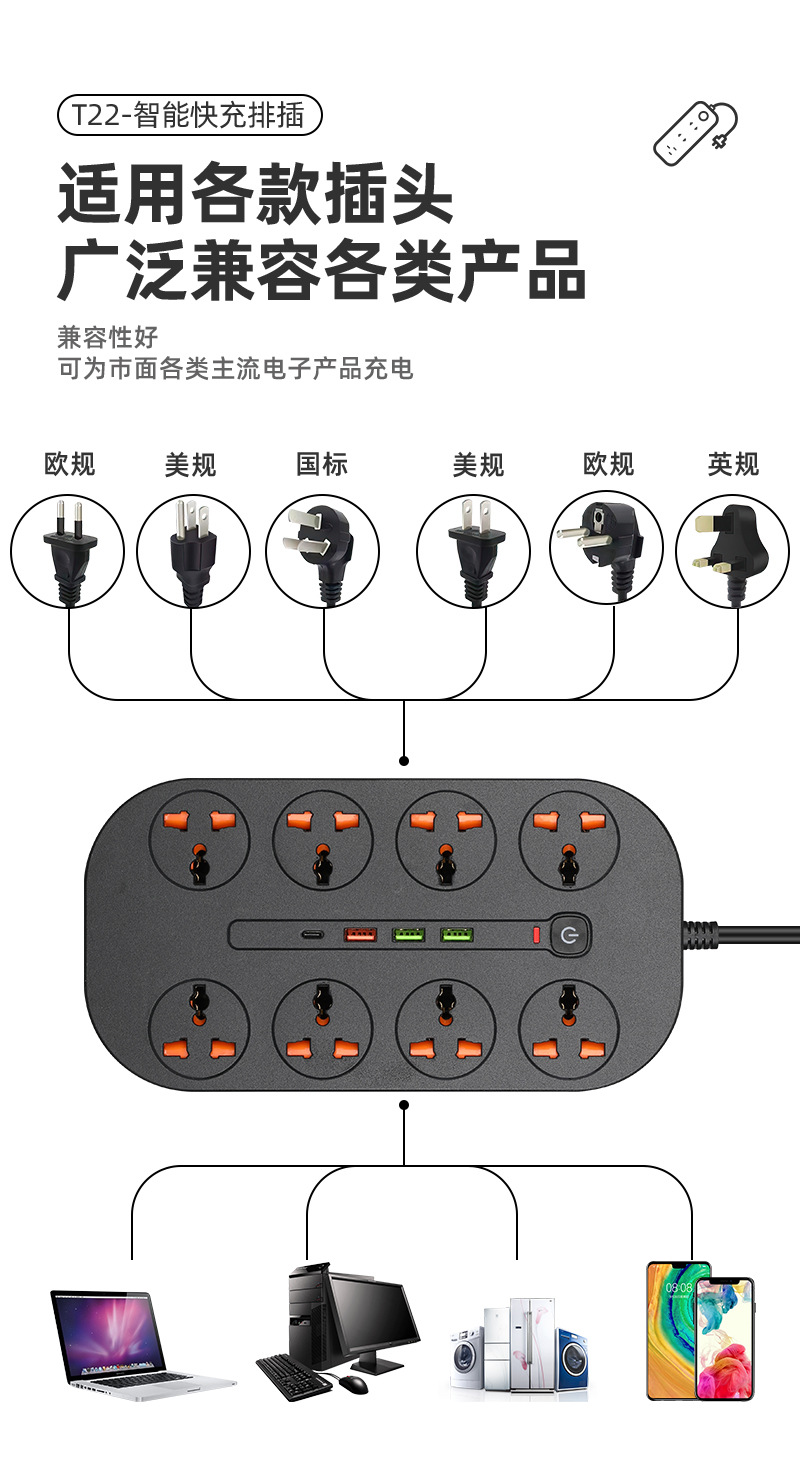 T22-智能快充排插

适用各款插头
广泛兼容各类产品

兼容性好
可为市面各类主流电子产品充电

欧规 美规 国标 美规 欧规 英规

08:08