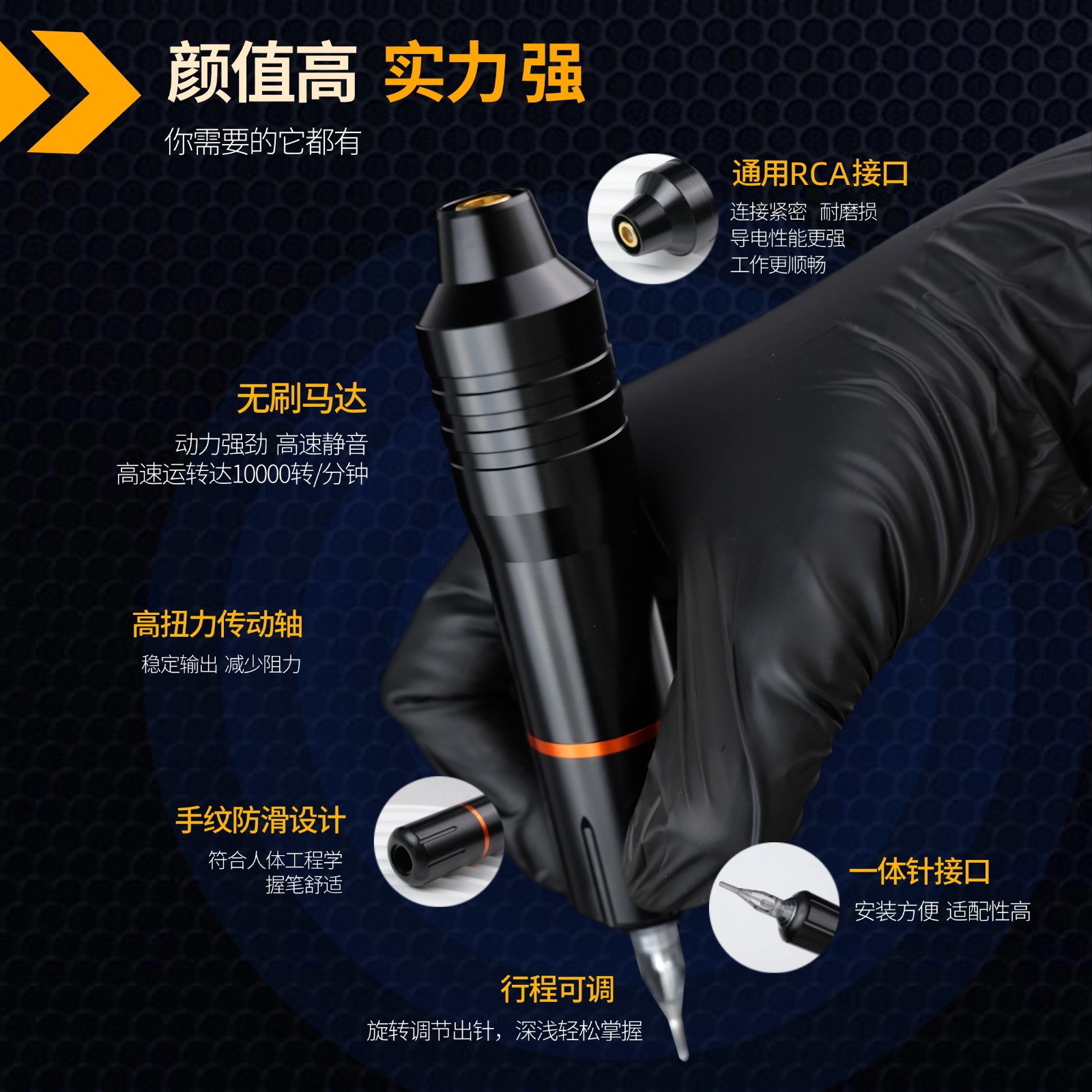 颜值高 实力强

你需要的它都有

通用RCA接口

连接紧密 耐磨损
导电性能更强
工作更顺畅

无刷马达

动力强劲 高速静音
高速运转达10000转/分钟

高扭力传动轴

稳定输出 减少阻力

手纹防滑设计

符合人体工程学
握笔舒适

一体针接口

安装方便 适配性高

行程可调

旋转调节出针，深浅轻松掌握