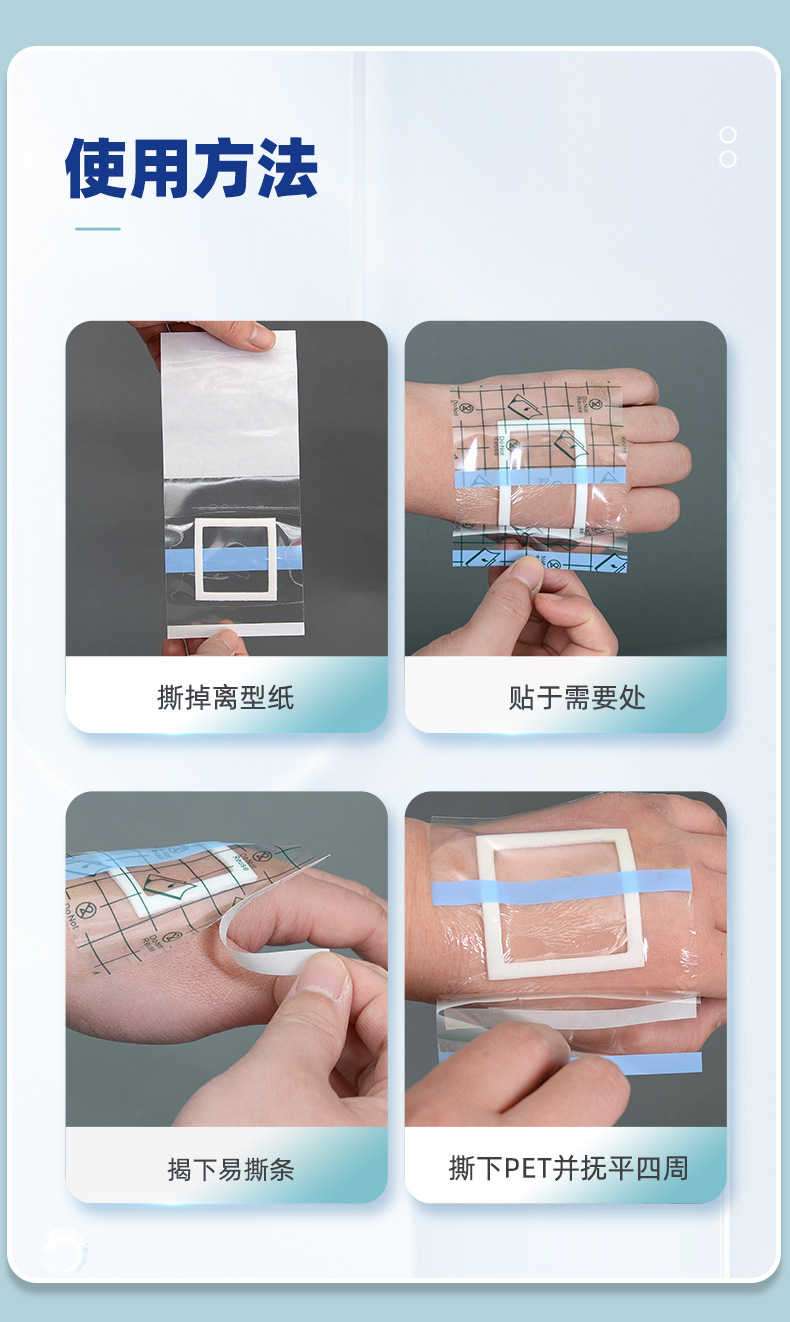 使用方法

撕掉离型纸

贴于需要处

揭下易撕条

撕下PET并抚平四周