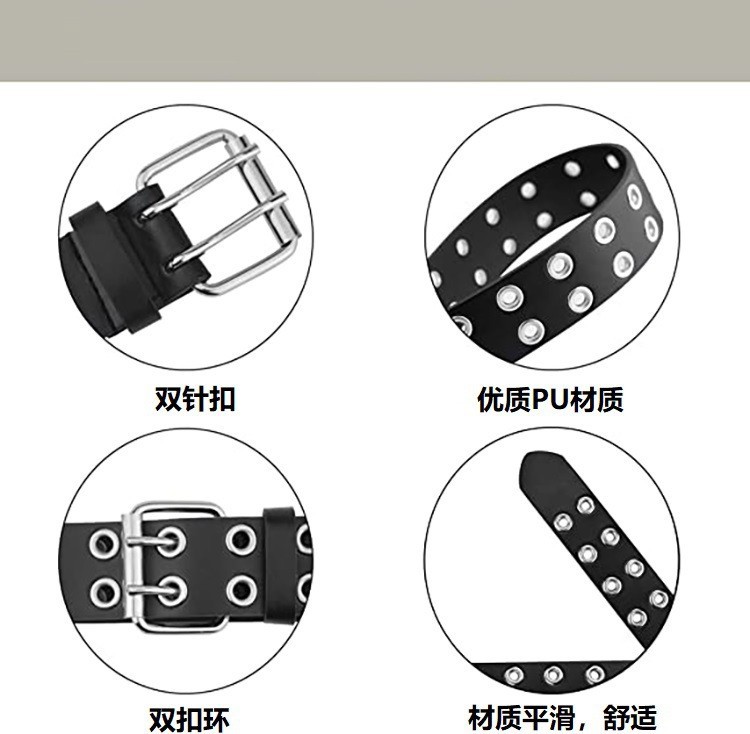 双针扣

优质PU材质

双扣环

材质平滑，舒适