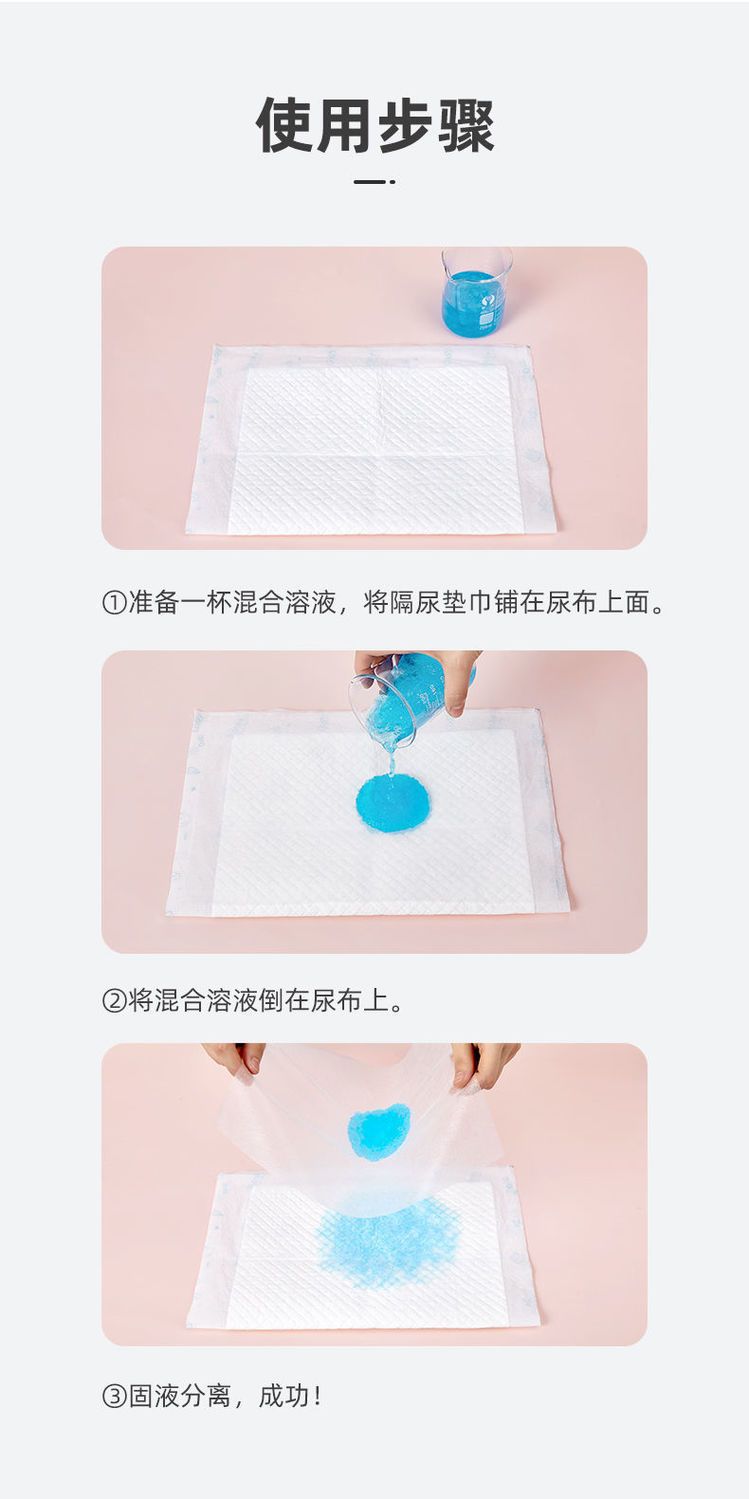 使用步骤

①准备一杯混合溶液，将隔尿垫巾铺在尿布上面。

②将混合溶液倒在尿布上。

③固液分离，成功！