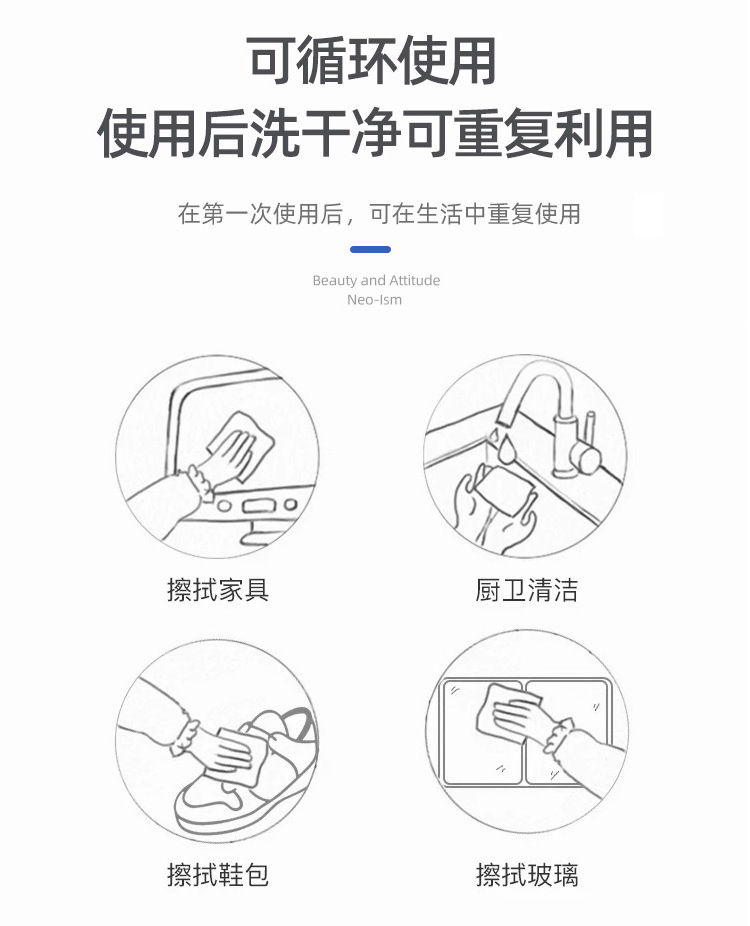 可循环使用
使用后洗干净可重复利用

在第一次使用后，可在生活中重复使用

Beauty and Attitude
Neo-Ism

擦拭家具

厨卫清洁

擦拭鞋包

擦拭玻璃