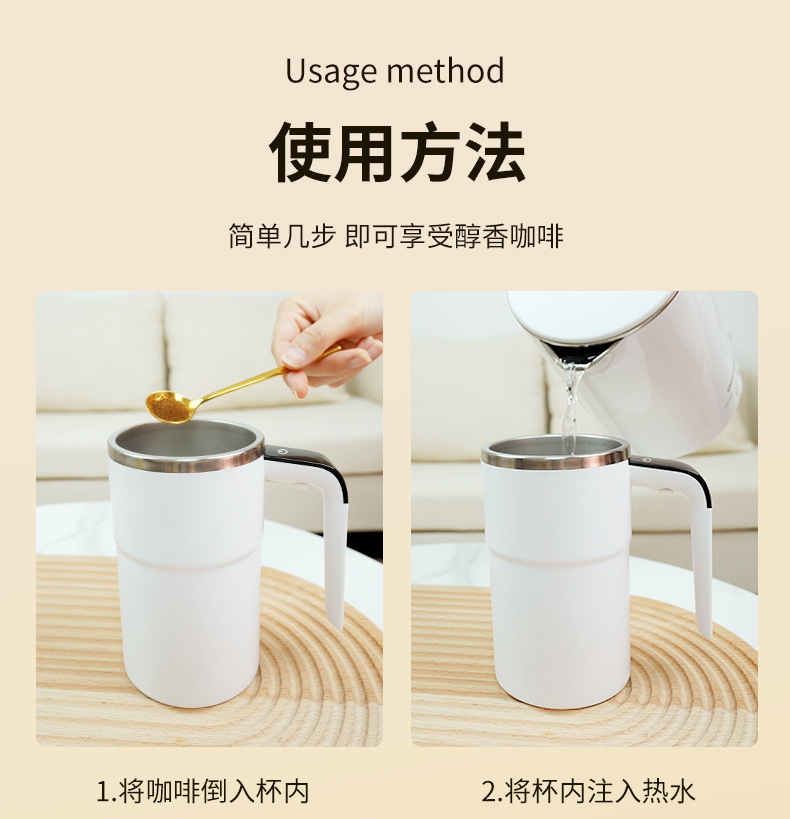 Usage method

使用方法

简单几步 即可享受醇香咖啡

1.将咖啡倒入杯内

2.将杯内注入热水