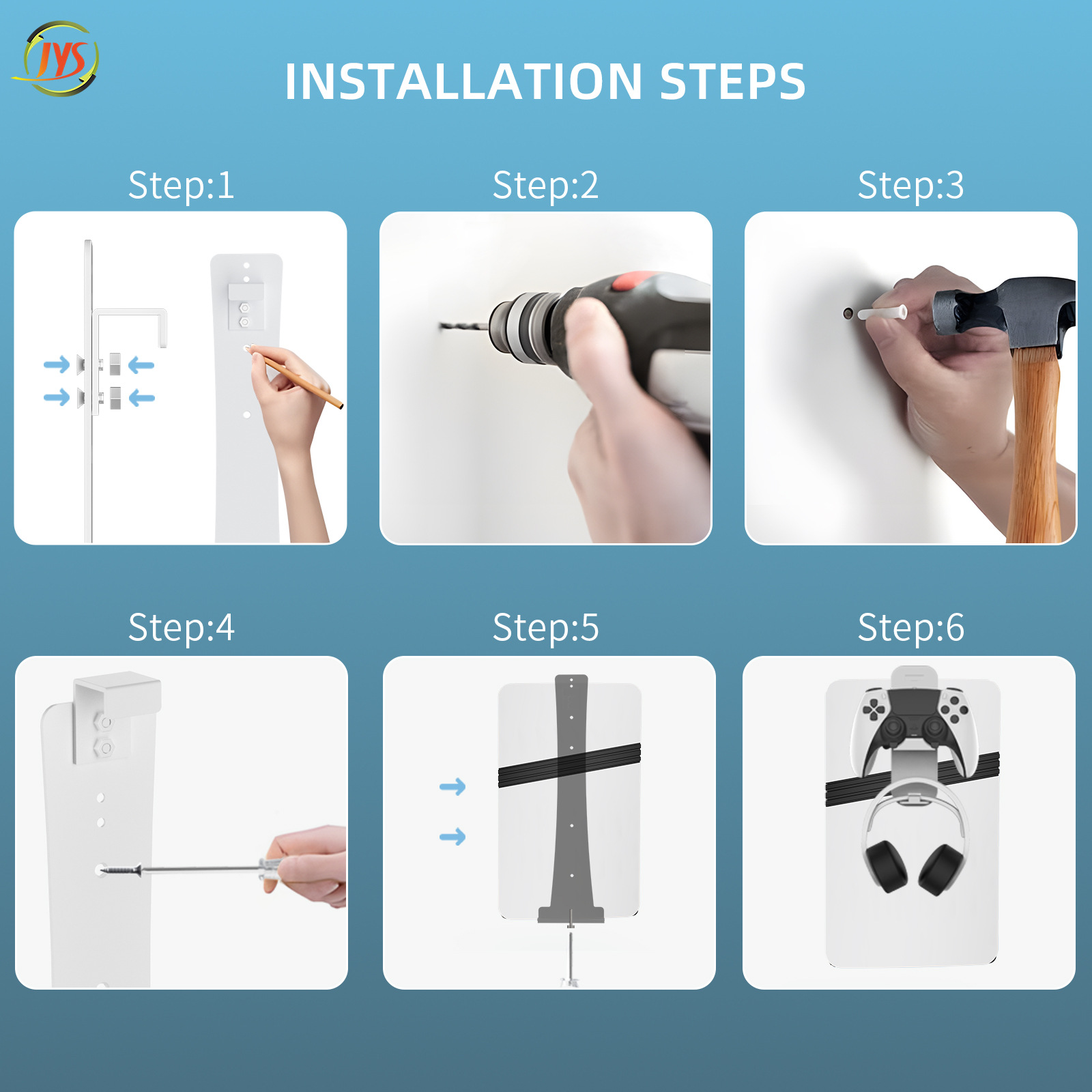 JYS

INSTALLATION STEPS

Step:1

Step:2

Step:3

Step:4

Step:5

Step:6