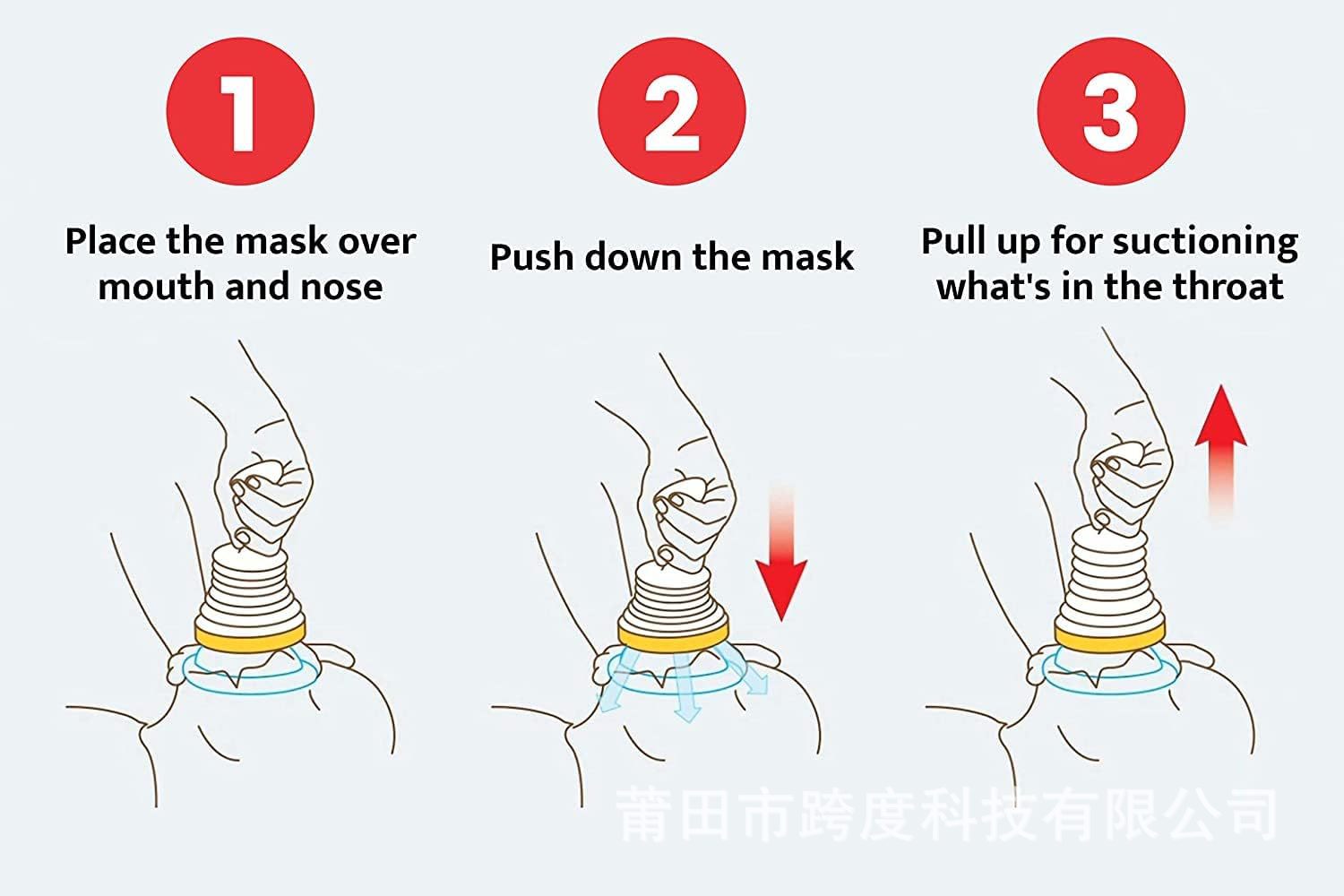 1

Place the mask over mouth and nose

2

Push down the mask

3

Pull up for suctioning what's in the throat

莆田市跨度科技有限公司