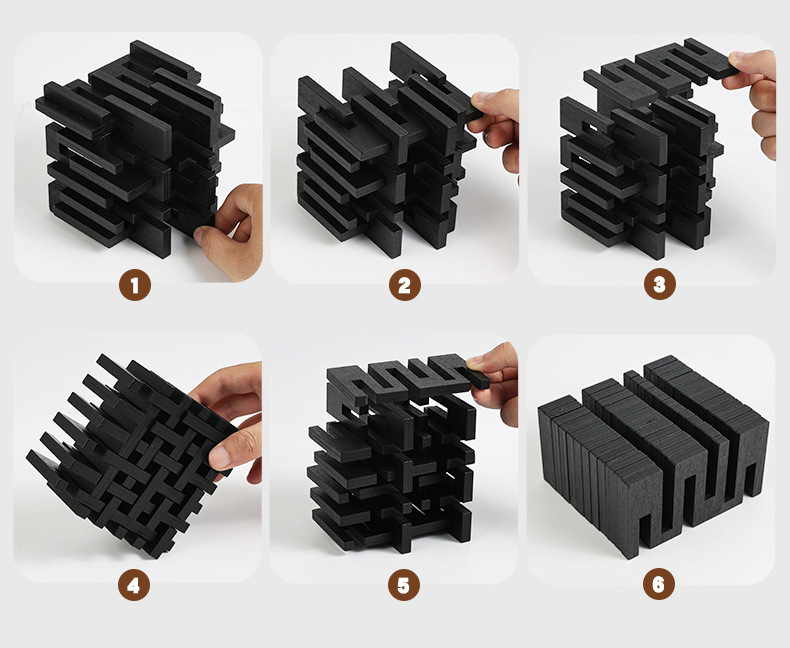 1

2

3

4

5

6