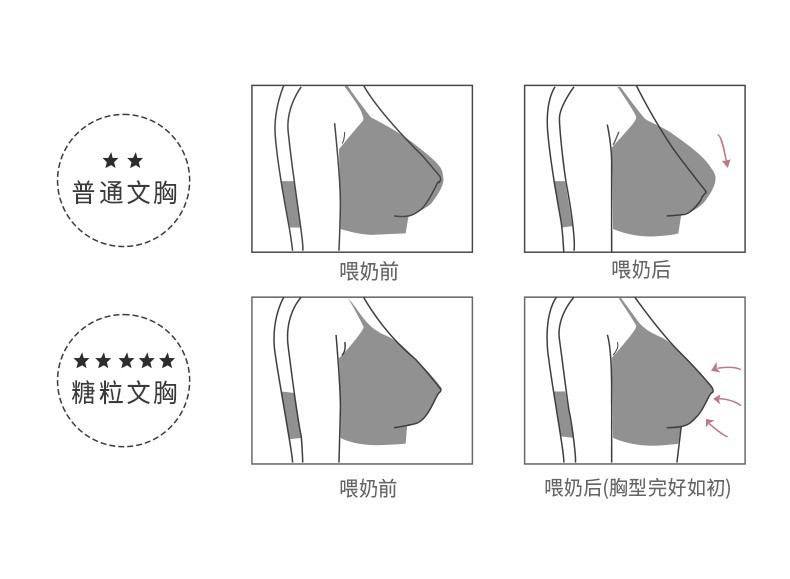 ★★
普通文胸

喂奶前

喂奶后

★★★★★
糖粒文胸

喂奶前

喂奶后(胸型完好如初)