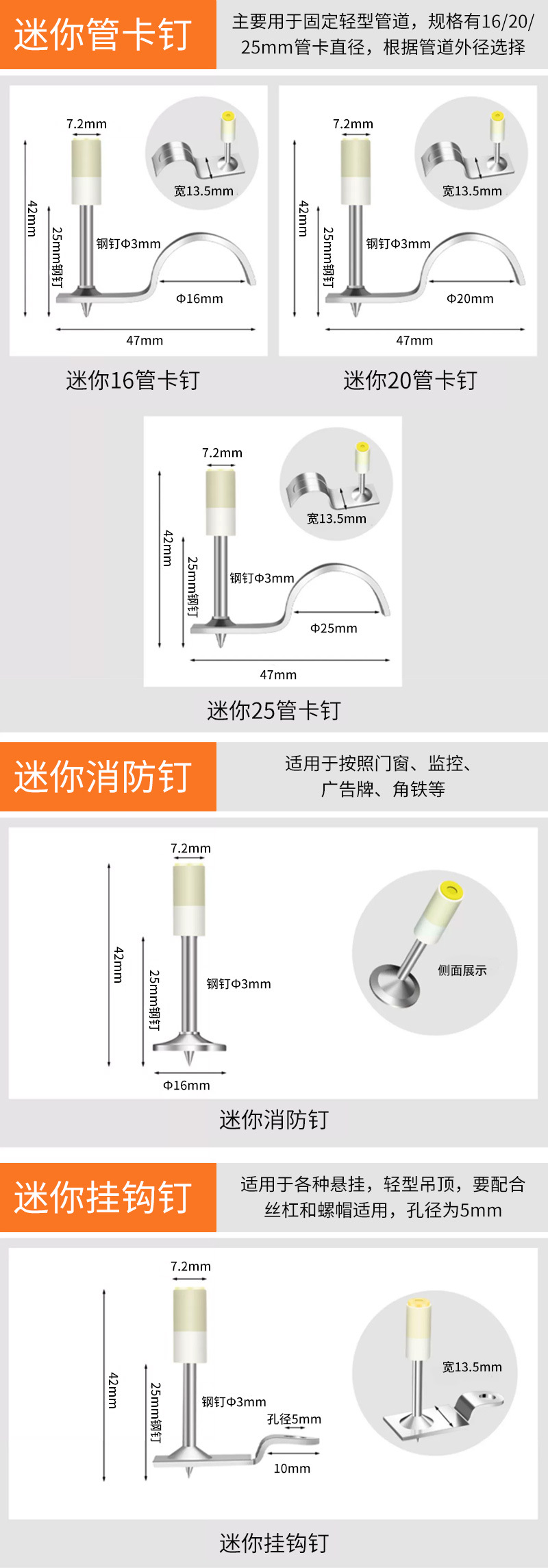 迷你管卡钉

主要用于固定轻型管道，规格有16/20/25mm管卡直径，根据管道外径选择

7.2mm
宽13.5mm
42mm
25mm钢钉
钢钉Φ3mm
Φ16mm
47mm
迷你16管卡钉

7.2mm
宽13.5mm
42mm
25mm钢钉
钢钉Φ3mm
Φ20mm
47mm
迷你20管卡钉

7.2mm
宽13.5mm
42mm
25mm钢钉
钢钉Φ3mm
Φ25mm
47mm
迷你25管卡钉

迷你消防钉

适用于按照门窗、监控、广告牌、角铁等

7.2mm
42mm
25mm钢钉
钢钉Φ3mm
Φ16mm
侧面展示
迷你消防钉

迷你挂钩钉

适用于各种悬挂，轻型吊顶，要配合丝杠和螺帽适用，孔径为5mm

7.2mm
42mm
25mm钢钉
钢钉Φ3mm
孔径5mm
10mm
宽13.5mm
迷你挂钩钉