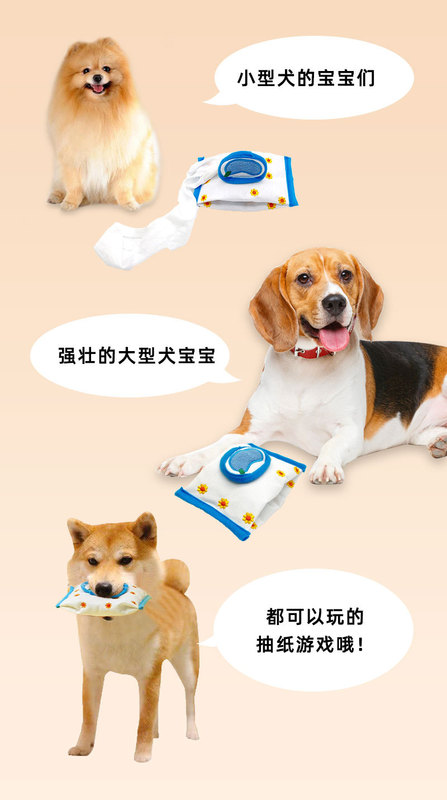 小型犬的宝宝们

强壮的大型犬宝宝

都可以玩的
抽纸游戏哦！