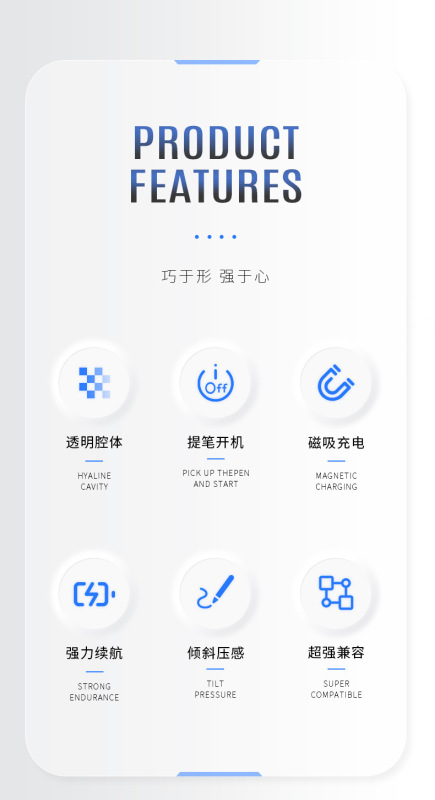 PRODUCT FEATURES

巧于形 强于心

Off

透明腔体

HYALINE CAVITY

提笔开机

PICK UP THEPEN AND START

磁吸充电

MAGNETIC CHARGING

强力续航

STRONG ENDURANCE

倾斜压感

TILT PRESSURE

超强兼容

SUPER COMPATIBLE