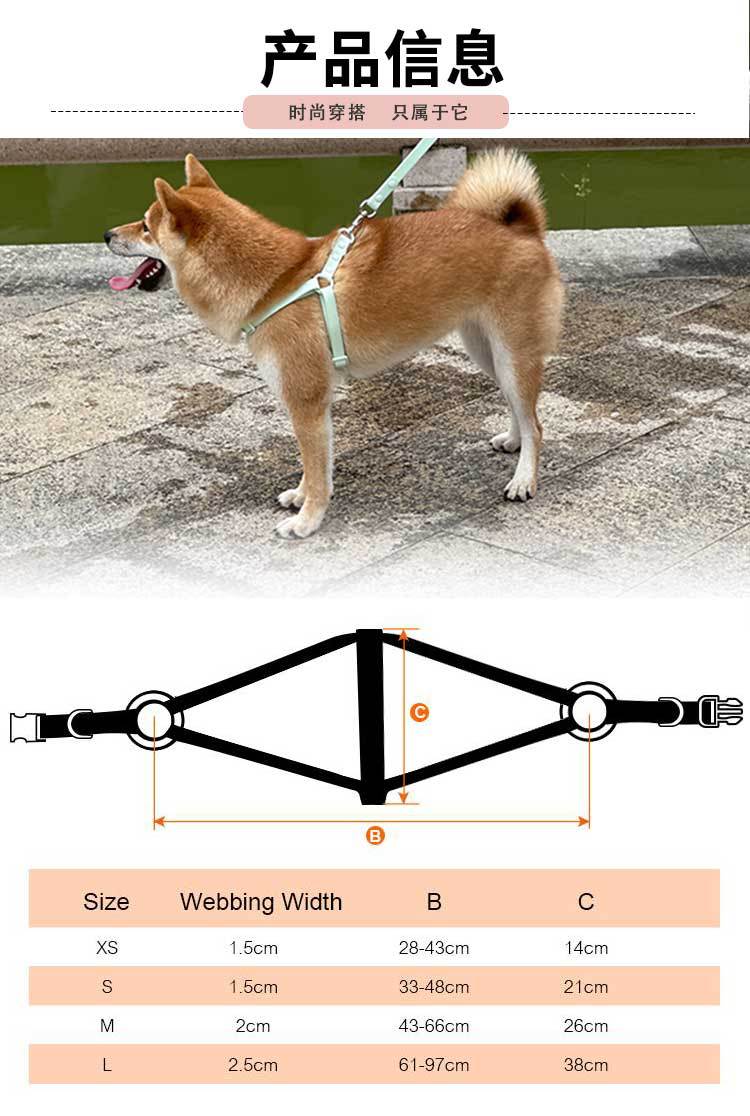 产品信息

时尚穿搭　只属于它

C

B

| Size | Webbing Width | B | C |
|---|---|---|---|
| XS | 1.5cm | 28-43cm | 14cm |
| S | 1.5cm | 33-48cm | 21cm |
| M | 2cm | 43-66cm | 26cm |
| L | 2.5cm | 61-97cm | 38cm |