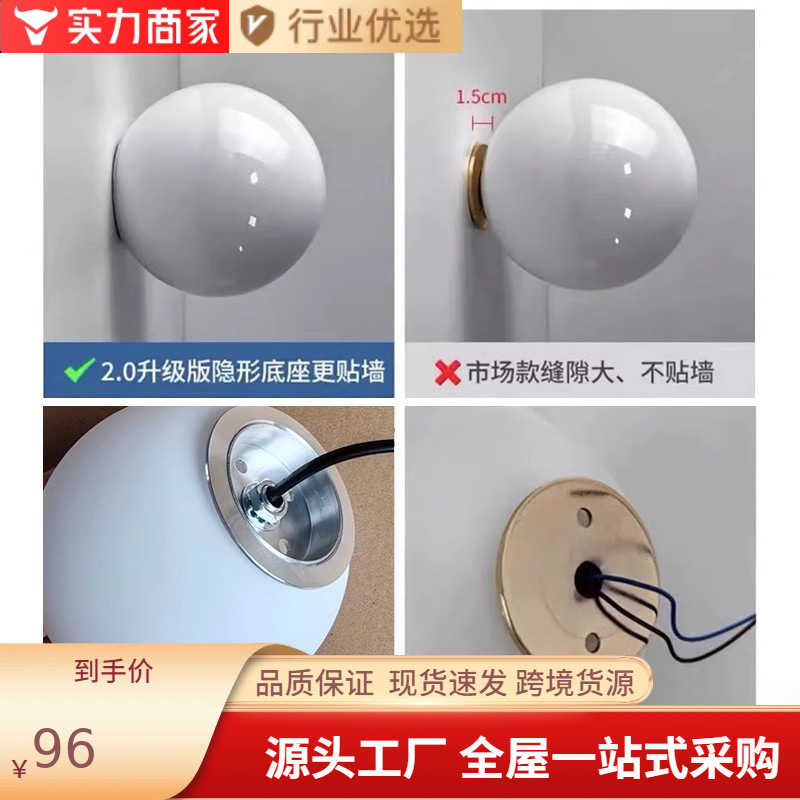 实力商家
行业优选

1.5cm

2.0升级版隐形底座更贴墙

市场款缝隙大、不贴墙

到手价
¥96

品质保证 现货速发 跨境货源

源头工厂 全屋一站式采购