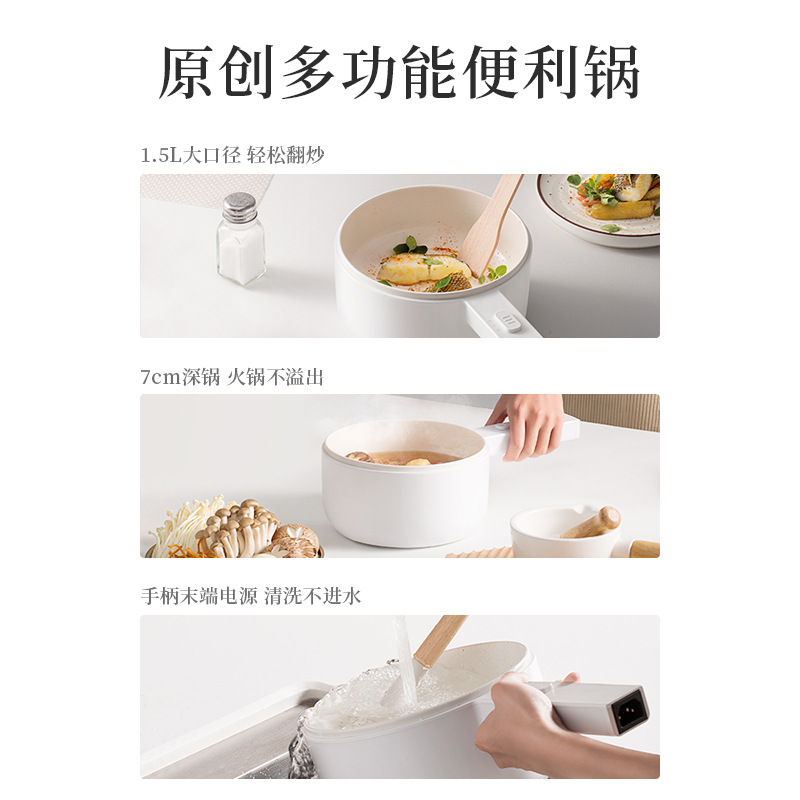 原创多功能便利锅

1.5L大口径 轻松翻炒

7cm深锅 火锅不溢出

手柄末端电源 清洗不进水