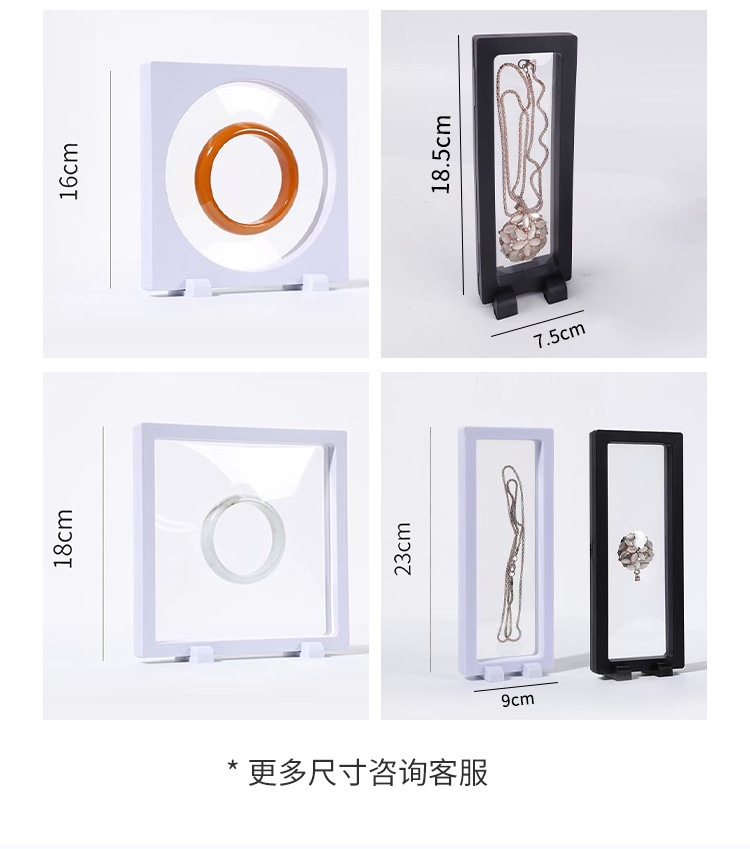 16cm

18.5cm

7.5cm

18cm

23cm

9cm

* 更多尺寸咨询客服