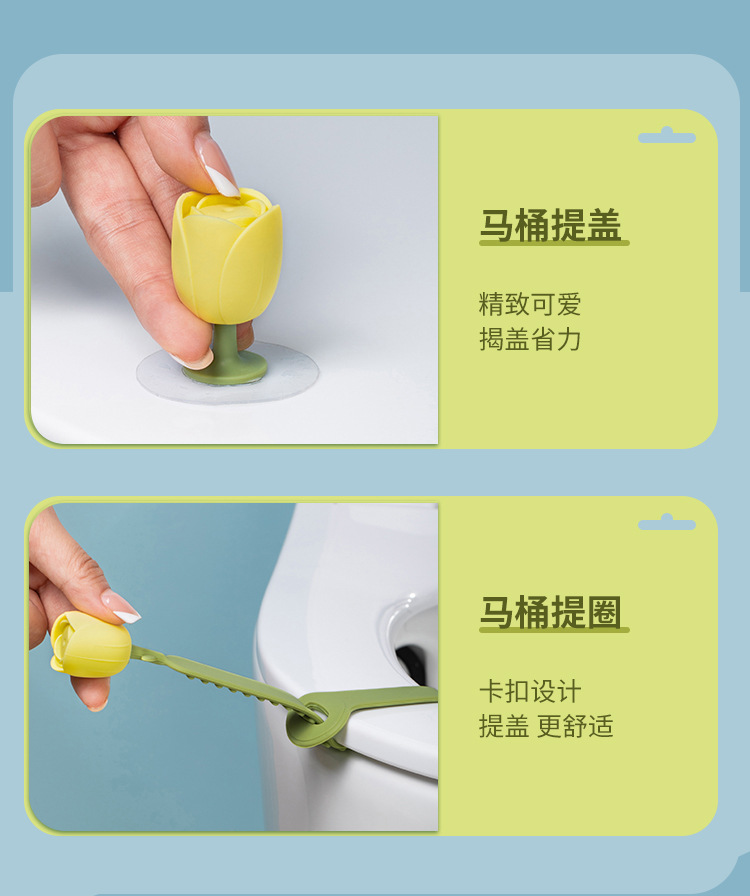 马桶提盖

精致可爱
揭盖省力

马桶提圈

卡扣设计
提盖 更舒适