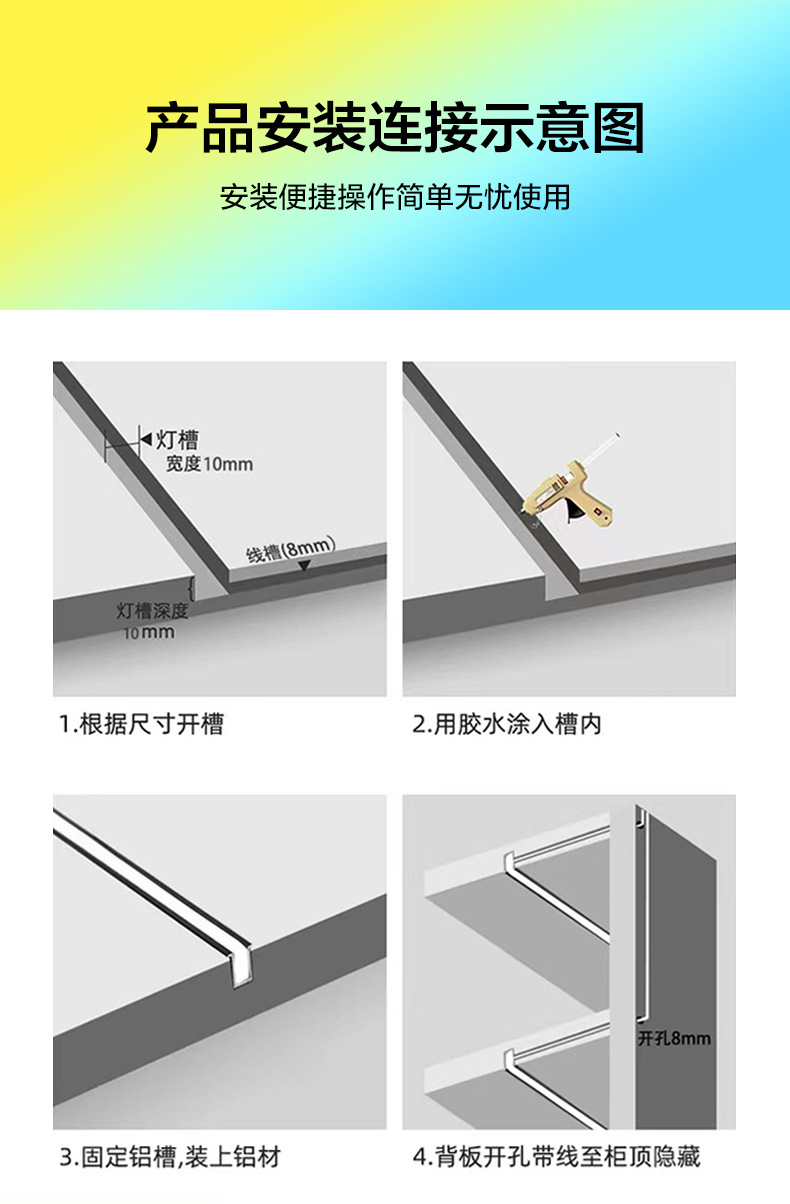 产品安装连接示意图

安装便捷操作简单无忧使用

灯槽
宽度10mm

线槽(8mm)

灯槽深度
10mm

1.根据尺寸开槽

2.用胶水涂入槽内

3.固定铝槽,装上铝材

开孔8mm

4.背板开孔带线至柜顶隐藏