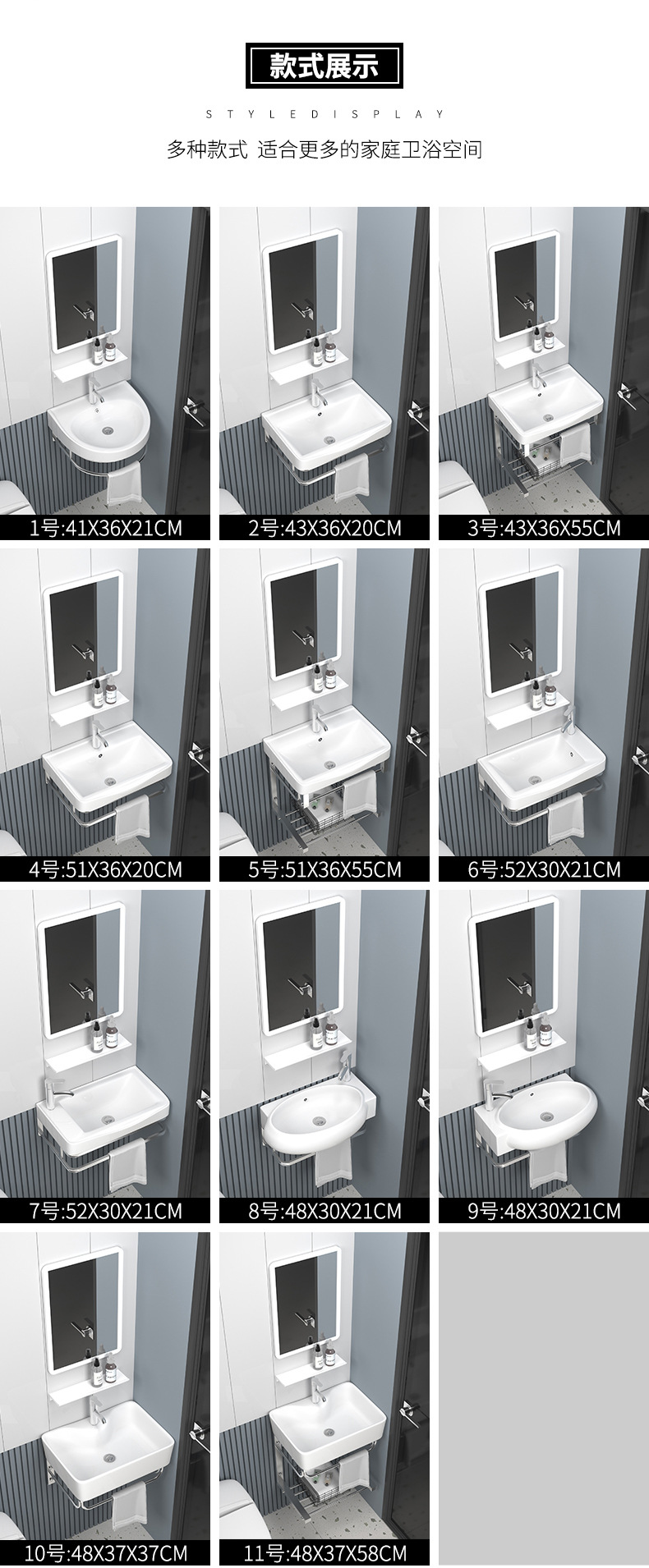 款式展示

STYLEDISPLAY

多种款式 适合更多的家庭卫浴空间

1号:41X36X21CM

2号:43X36X20CM

3号:43X36X55CM

4号:51X36X20CM

5号:51X36X55CM

6号:52X30X21CM

7号:52X30X21CM

8号:48X30X21CM

9号:48X30X21CM

10号:48X37X37CM

11号:48X37X58CM